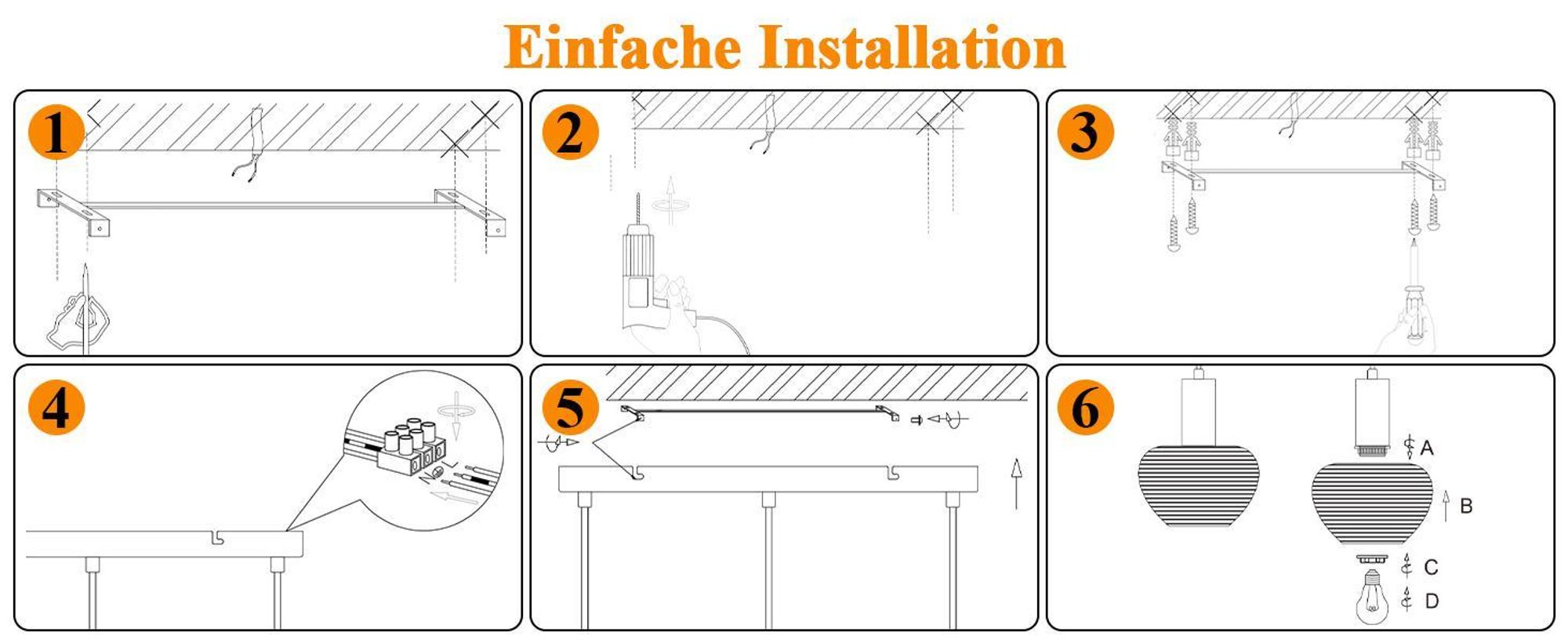 Einfache Installation

1

2

3

4

L
N

5

6

A

B

C

D