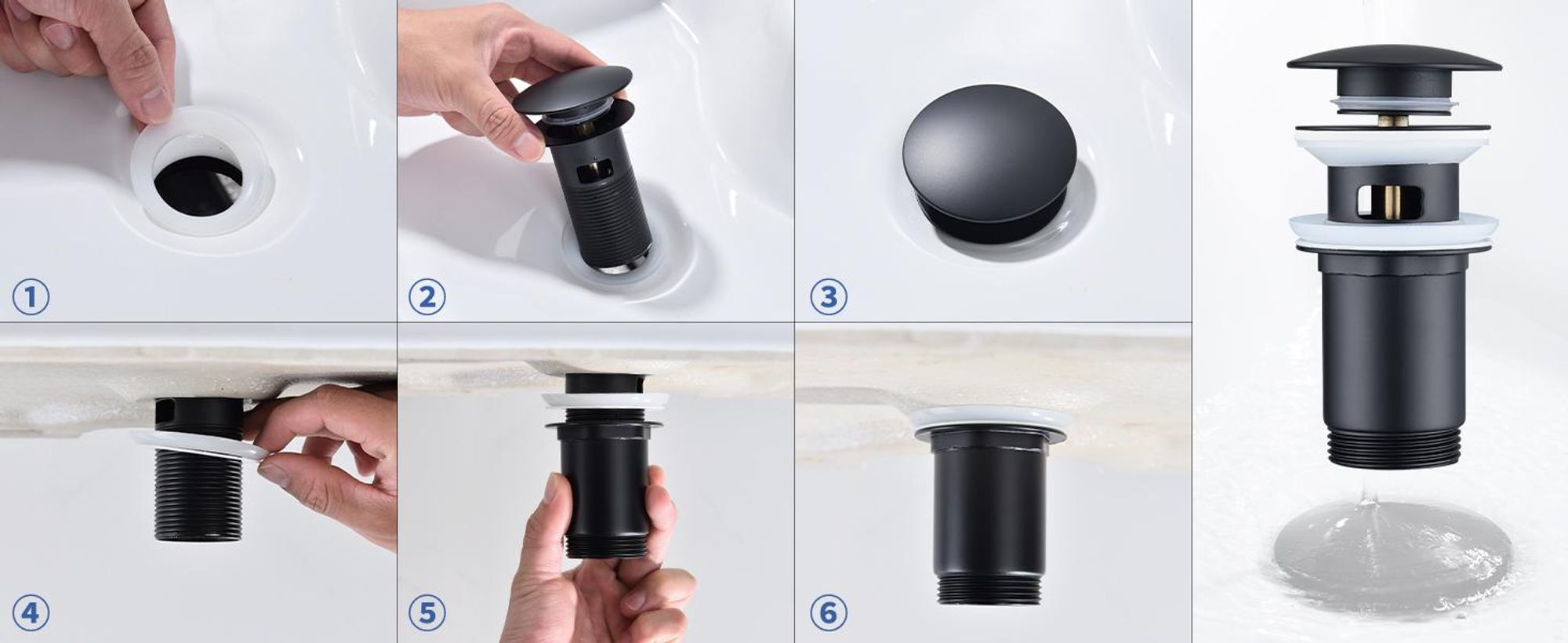 ①

②

③

④

⑤

⑥