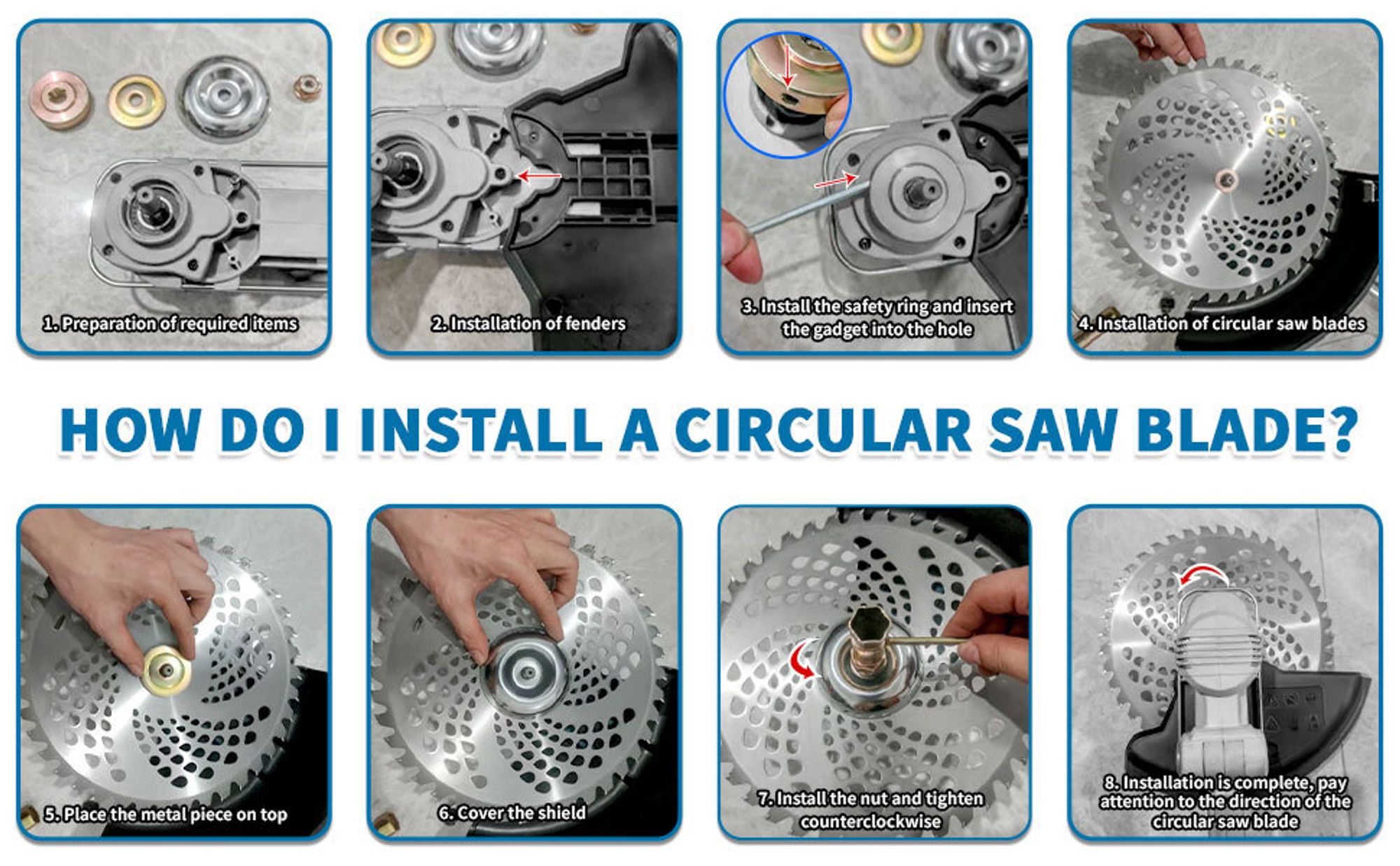 1. Preparation of required items

2. Installation of fenders

3. Install the safety ring and insert the gadget into the hole

4. Installation of circular saw blades

HOW DO I INSTALL A CIRCULAR SAW BLADE?

5. Place the metal piece on top

6. Cover the shield

7. Install the nut and tighten counterclockwise

8. Installation is complete, pay attention to the direction of the circular saw blade