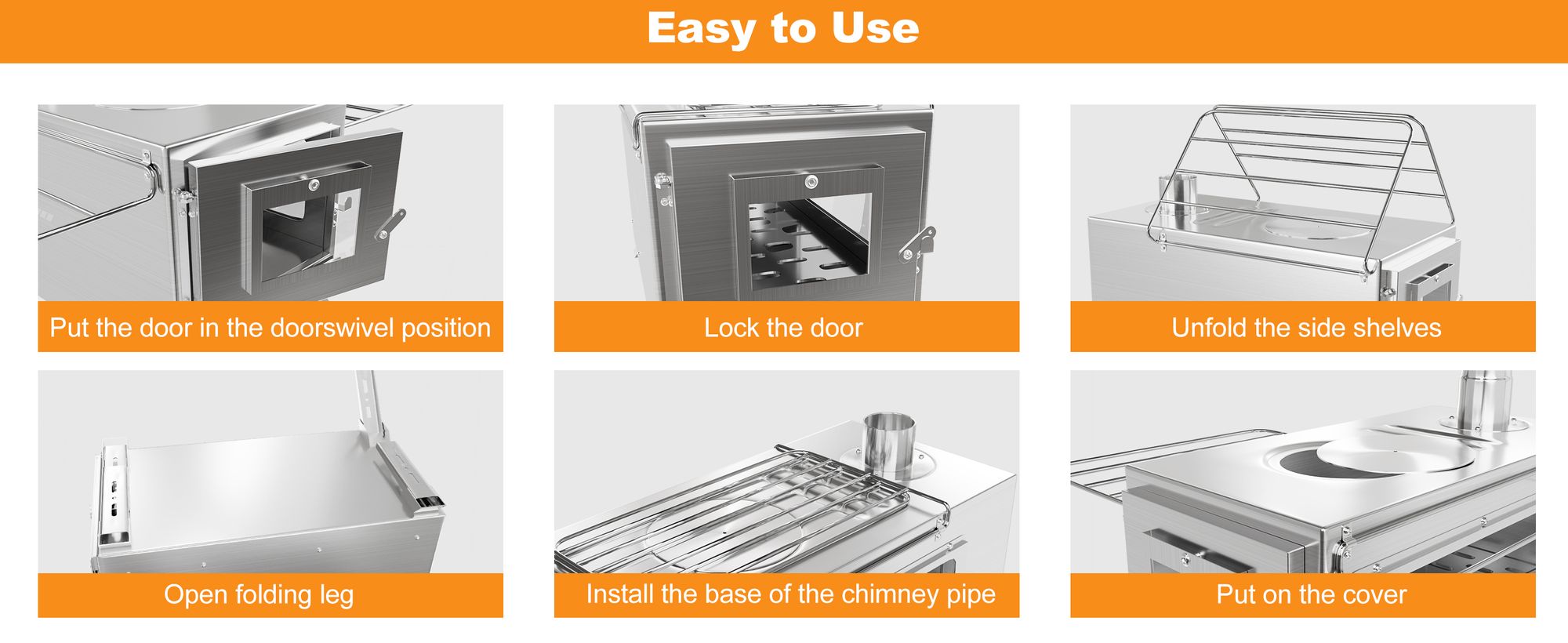 Easy to Use

Put the door in the doorswivel position

Lock the door

Unfold the side shelves

Open folding leg

Install the base of the chimney pipe

Put on the cover