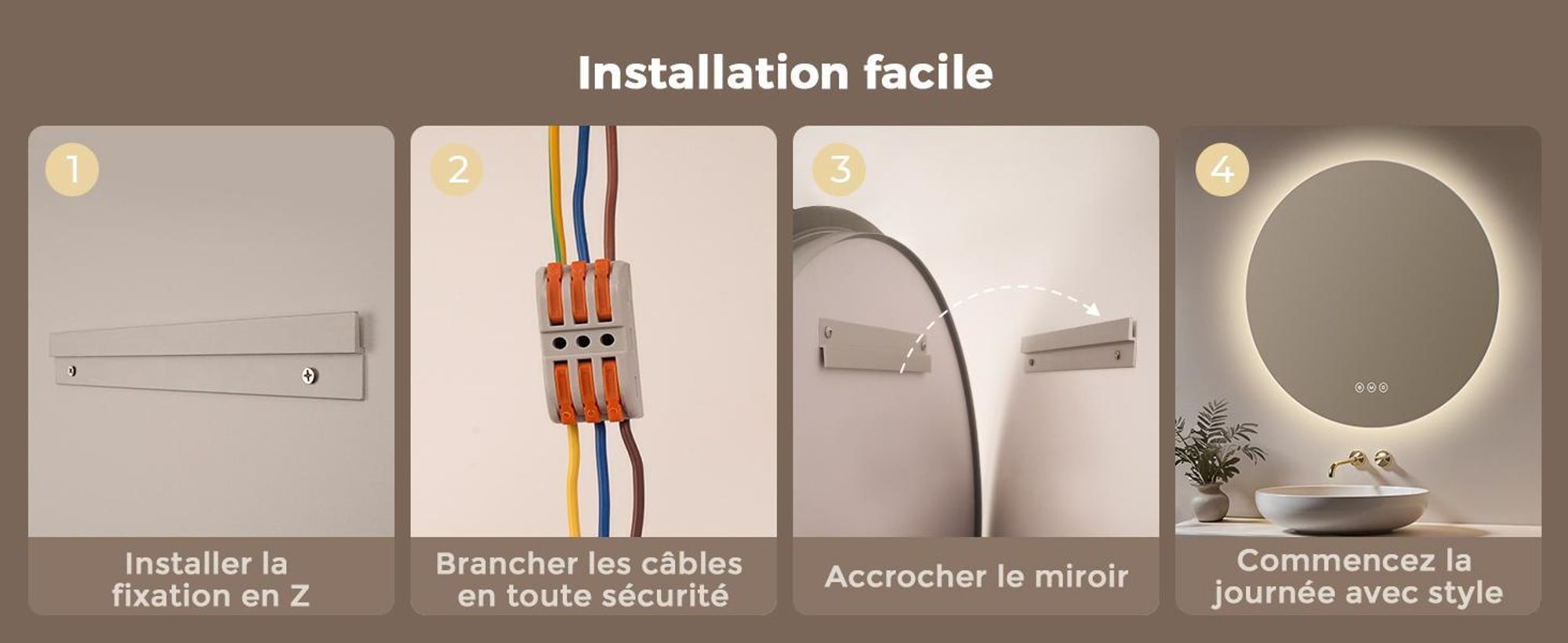 Installation facile

1

Installer la fixation en Z

2

Brancher les câbles en toute sécurité

3

Accrocher le miroir

4

Commencez la journée avec style