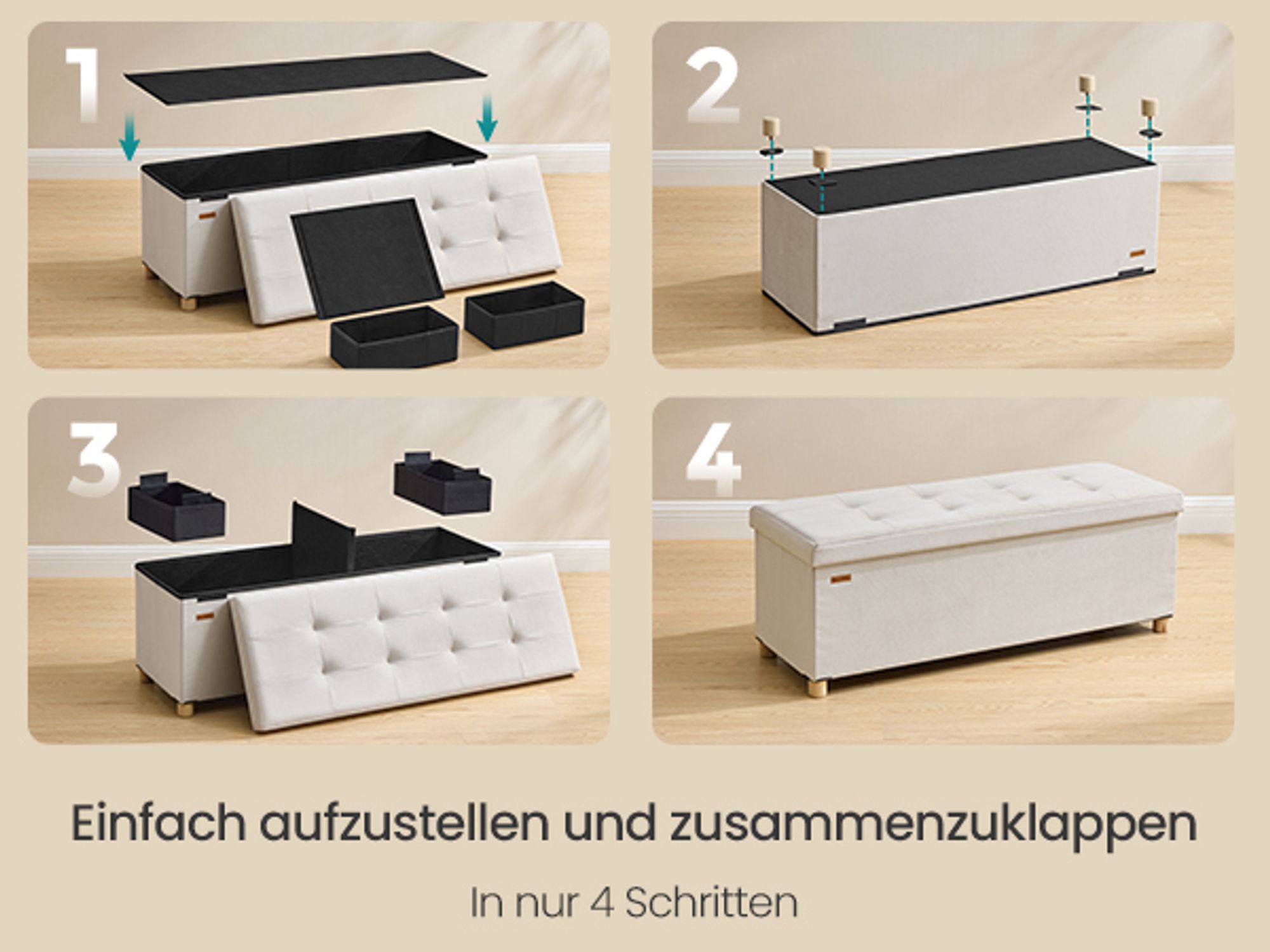 1

2

3

4

Einfach aufzustellen und zusammenzuklappen

In nur 4 Schritten