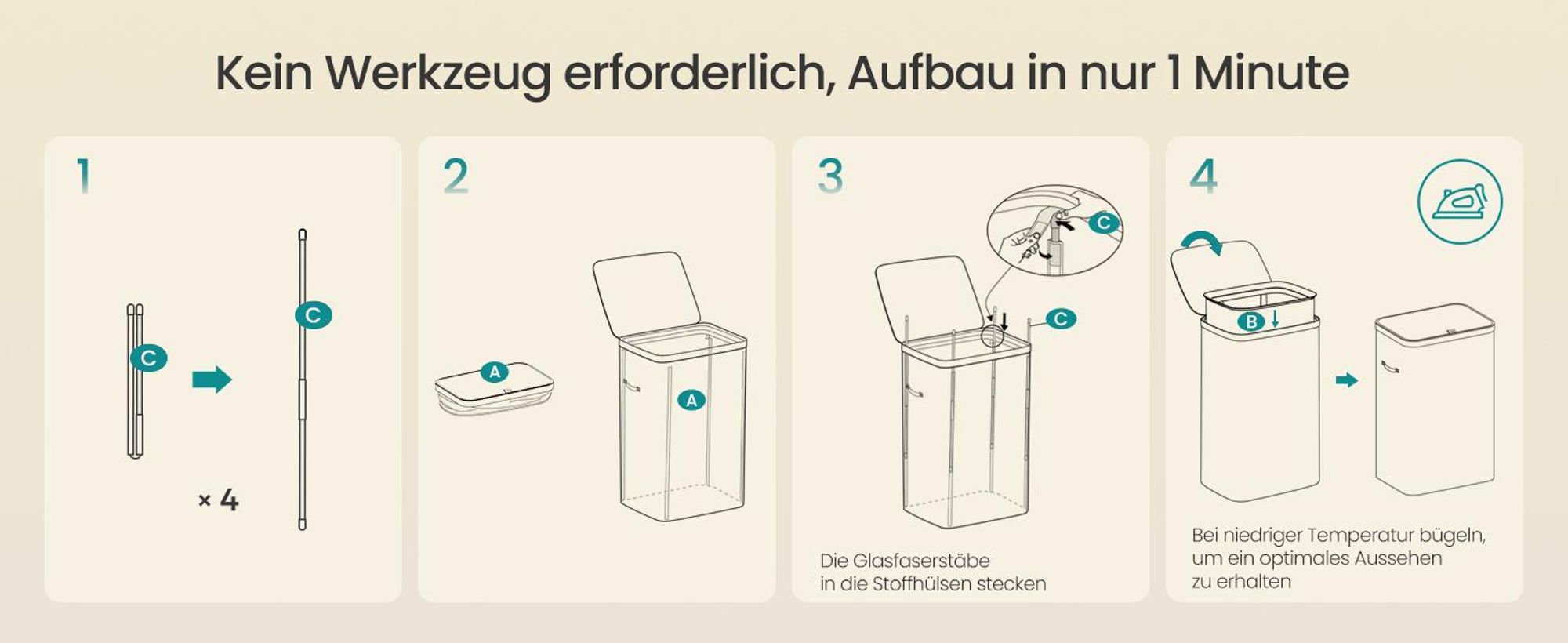 Kein Werkzeug erforderlich, Aufbau in nur 1 Minute

1

C

× 4

C

2

A

A

3

C

C

Die Glasfaserstäbe in die Stoffhülsen stecken

4

B

Bei niedriger Temperatur bügeln, um ein optimales Aussehen zu erhalten