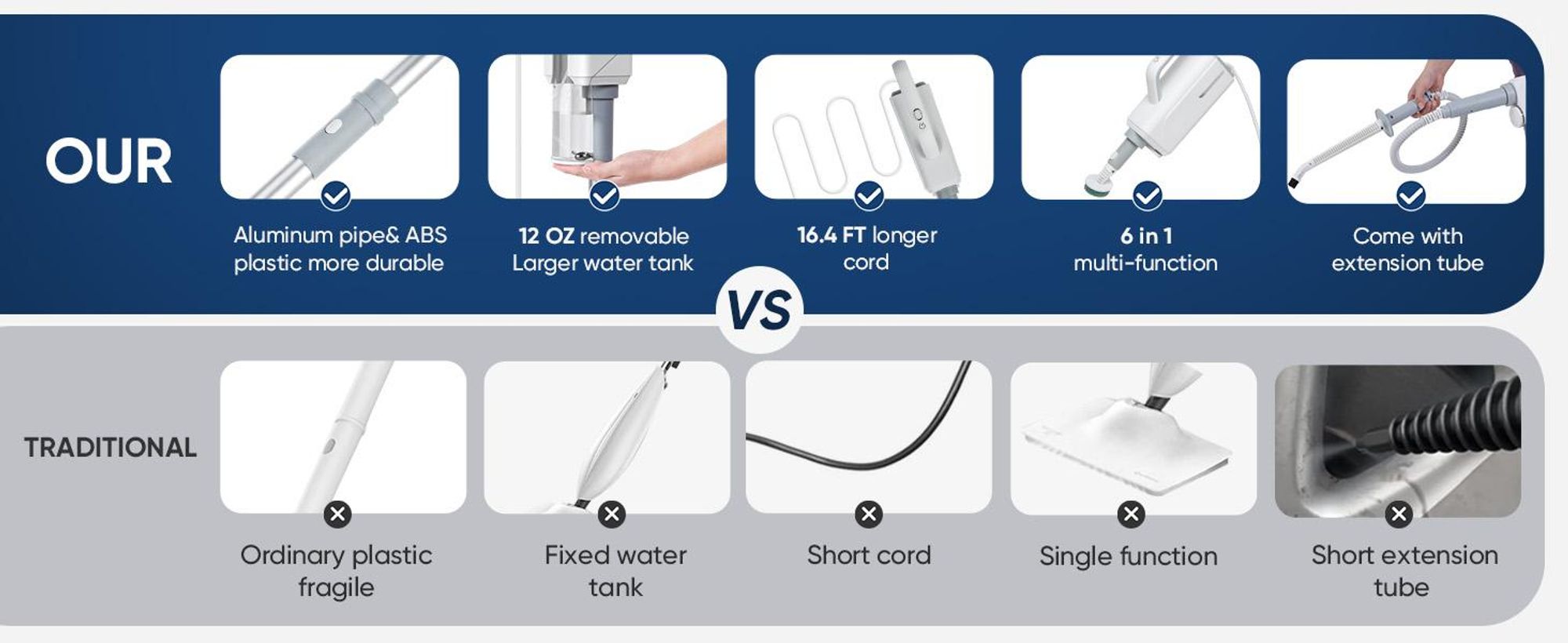 OUR

Aluminum pipe& ABS plastic more durable

12 OZ removable Larger water tank

16.4 FT longer cord

6 in 1 multi-function

Come with extension tube

VS

TRADITIONAL

Ordinary plastic fragile

Fixed water tank

Short cord

Single function

Short extension tube