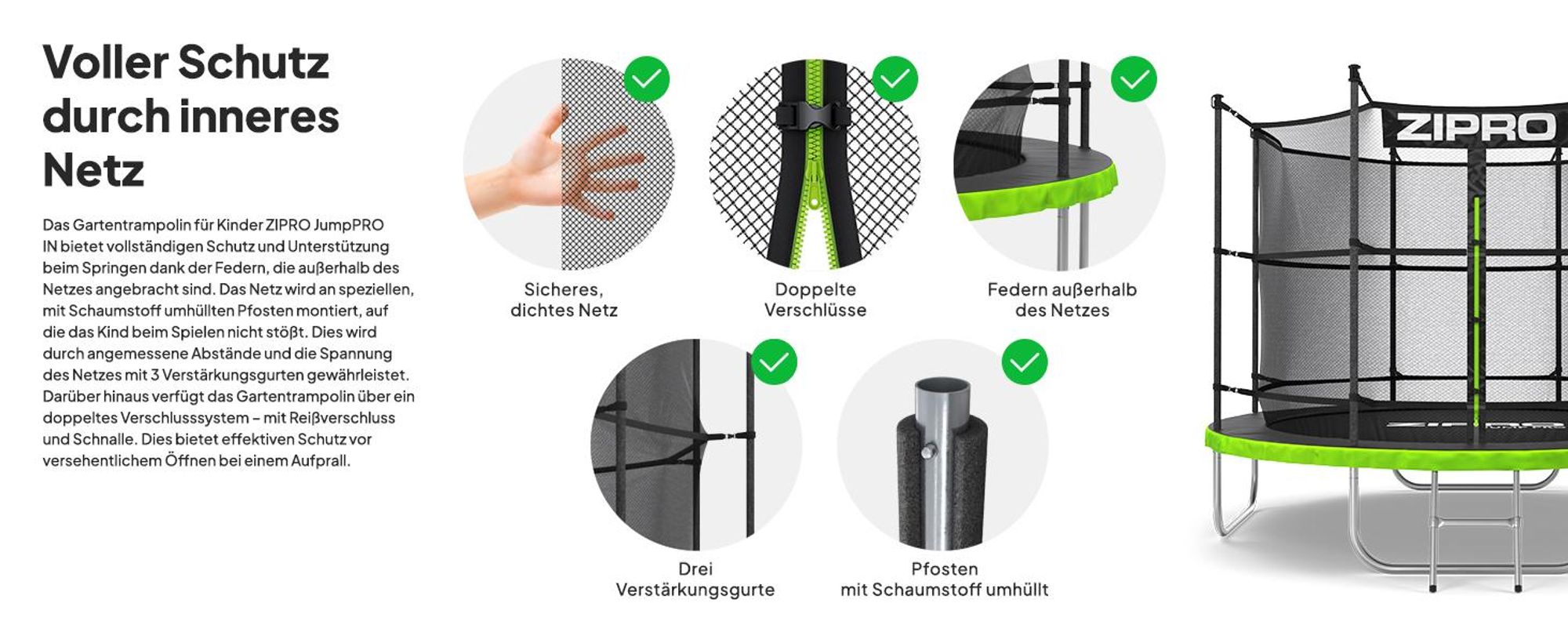 Voller Schutz durch inneres Netz

Das Gartentrampolin für Kinder ZIPRO JumpPRO IN bietet vollständigen Schutz und Unterstützung beim Springen dank der Federn, die außerhalb des Netzes angebracht sind. Das Netz wird an speziellen, mit Schaumstoff umhüllten Pfosten montiert, auf die das Kind beim Spielen nicht stößt. Dies wird durch angemessene Abstände und die Spannung des Netzes mit 3 Verstärkungsgurten gewährleistet. Darüber hinaus verfügt das Gartentrampolin über ein doppeltes Verschlusssystem – mit Reißverschluss und Schnalle. Dies bietet effektiven Schutz vor versehentlichem Öffnen bei einem Aufprall.

Sicheres, dichtes Netz

Doppelte Verschlüsse

Federn außerhalb des Netzes

Drei Verstärkungsgurte

Pfosten mit Schaumstoff umhüllt

ZIPRO