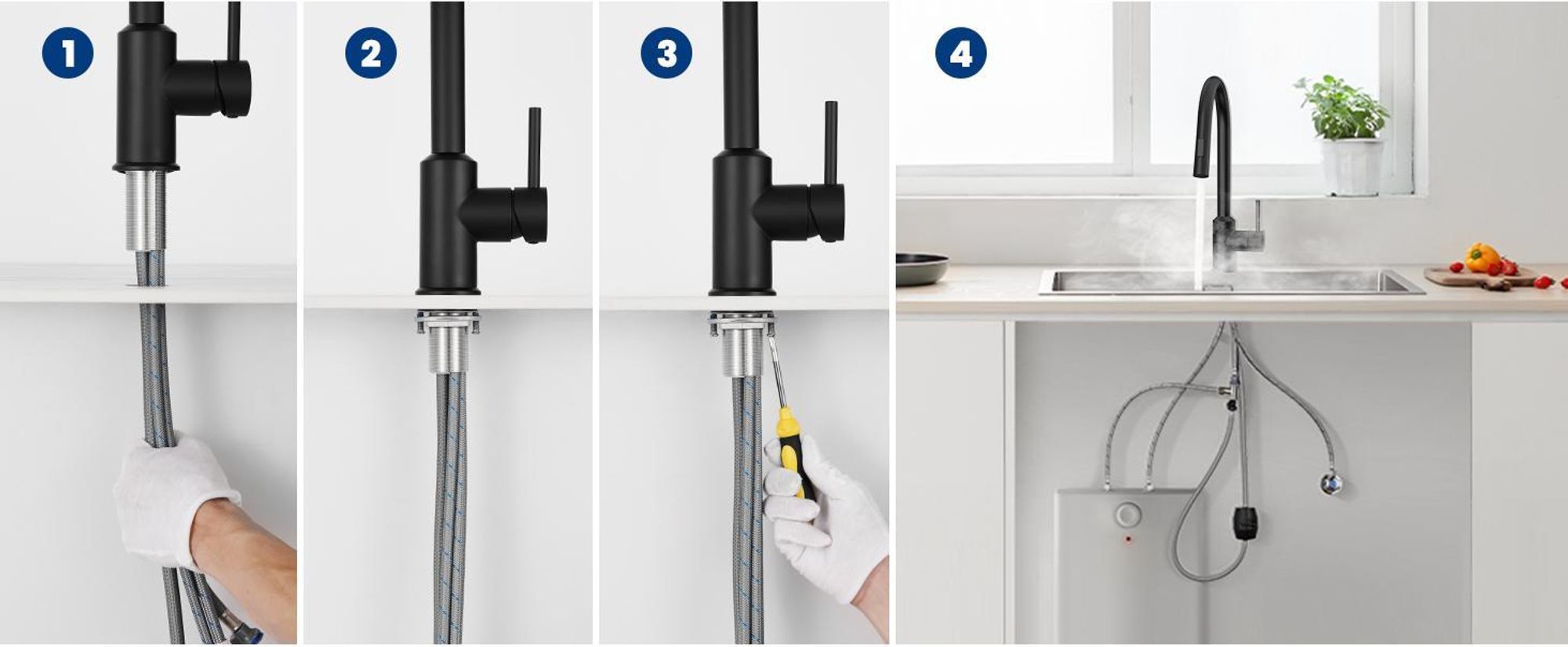 1

2

3

4