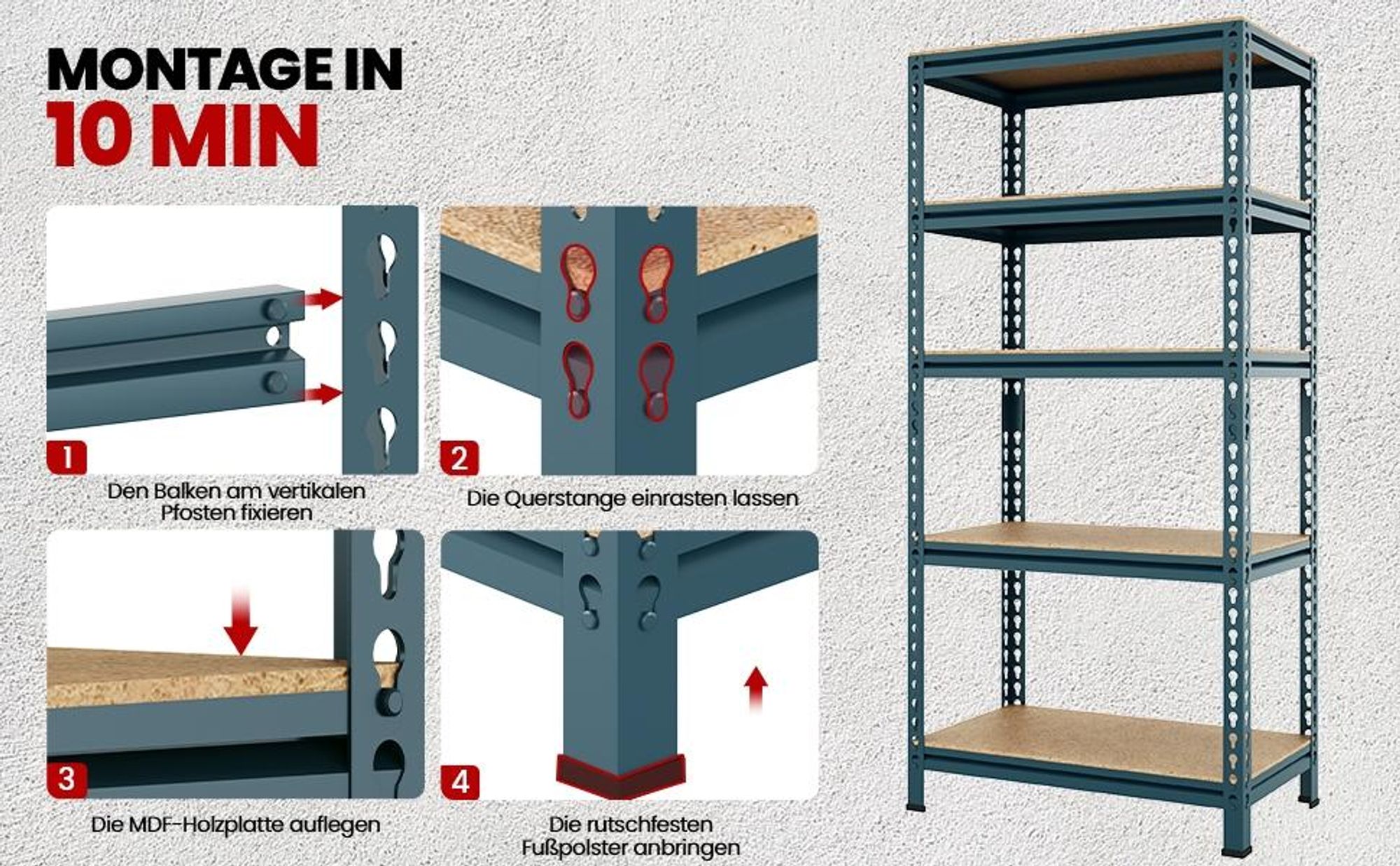 MONTAGE IN
10 MIN

1
Den Balken am vertikalen Pfosten fixieren

2
Die Querstange einrasten lassen

3
Die MDF-Holzplatte auflegen

4
Die rutschfesten Fußpolster anbringen