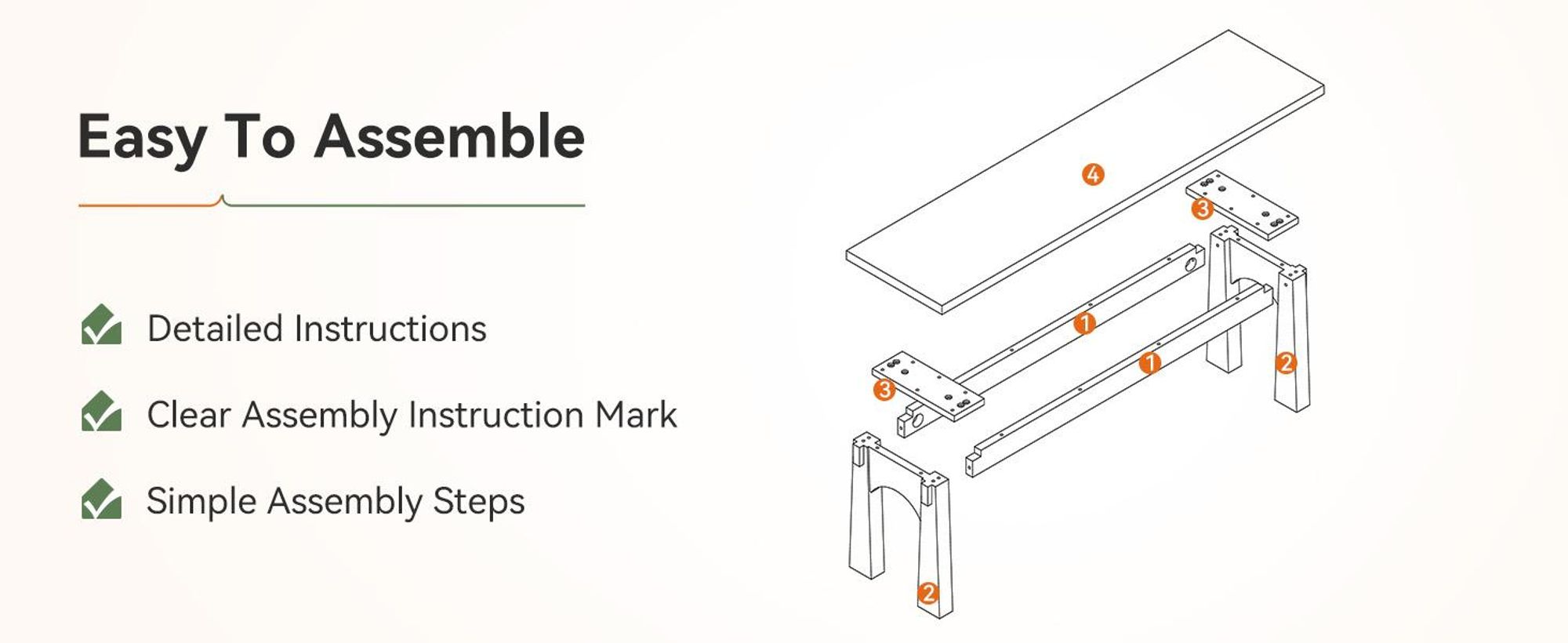 Easy To Assemble

Detailed Instructions

Clear Assembly Instruction Mark

Simple Assembly Steps

4

3

1

1

2

3

2