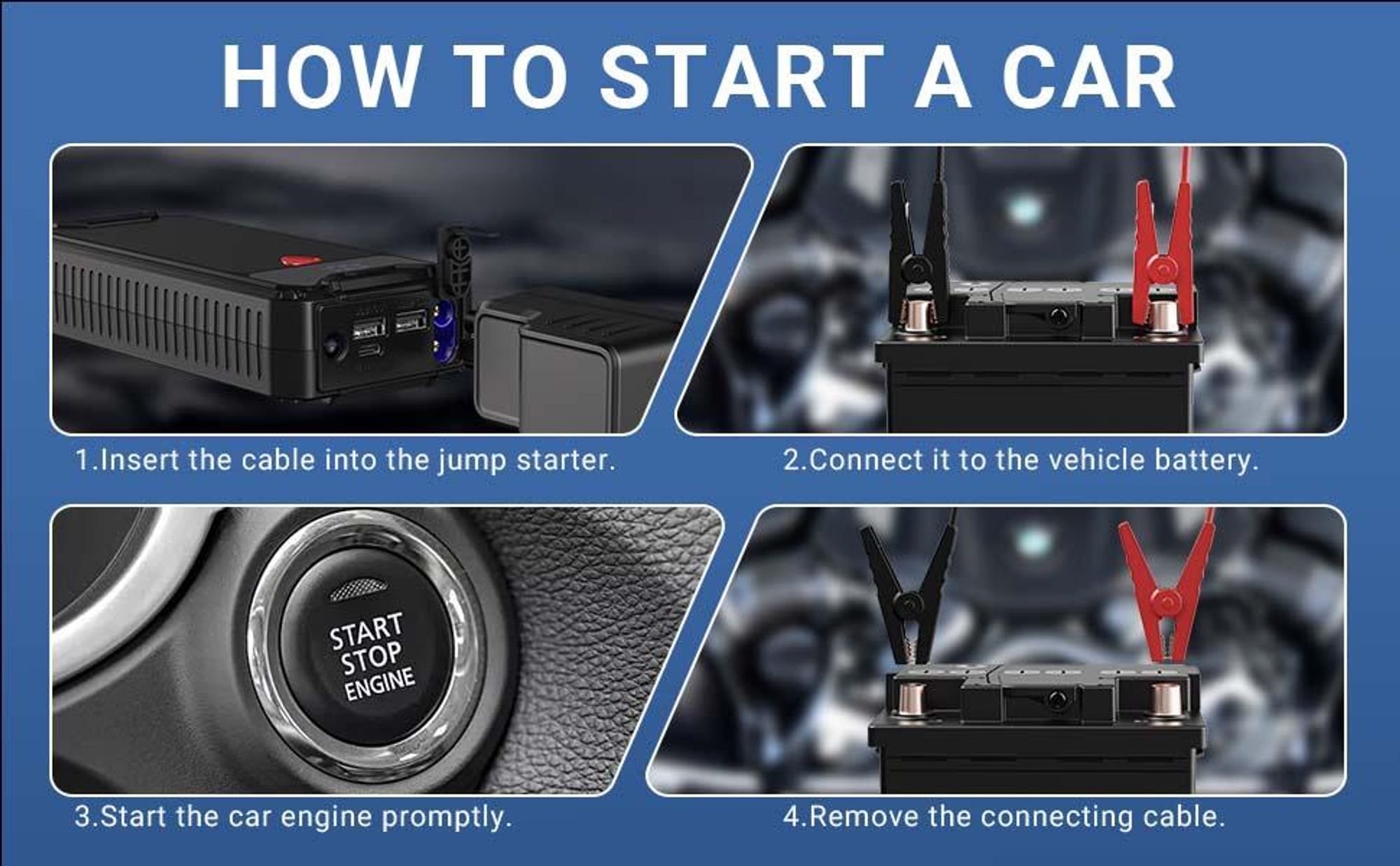 HOW TO START A CAR

1.Insert the cable into the jump starter.

2.Connect it to the vehicle battery.

START STOP ENGINE

3.Start the car engine promptly.

4.Remove the connecting cable.