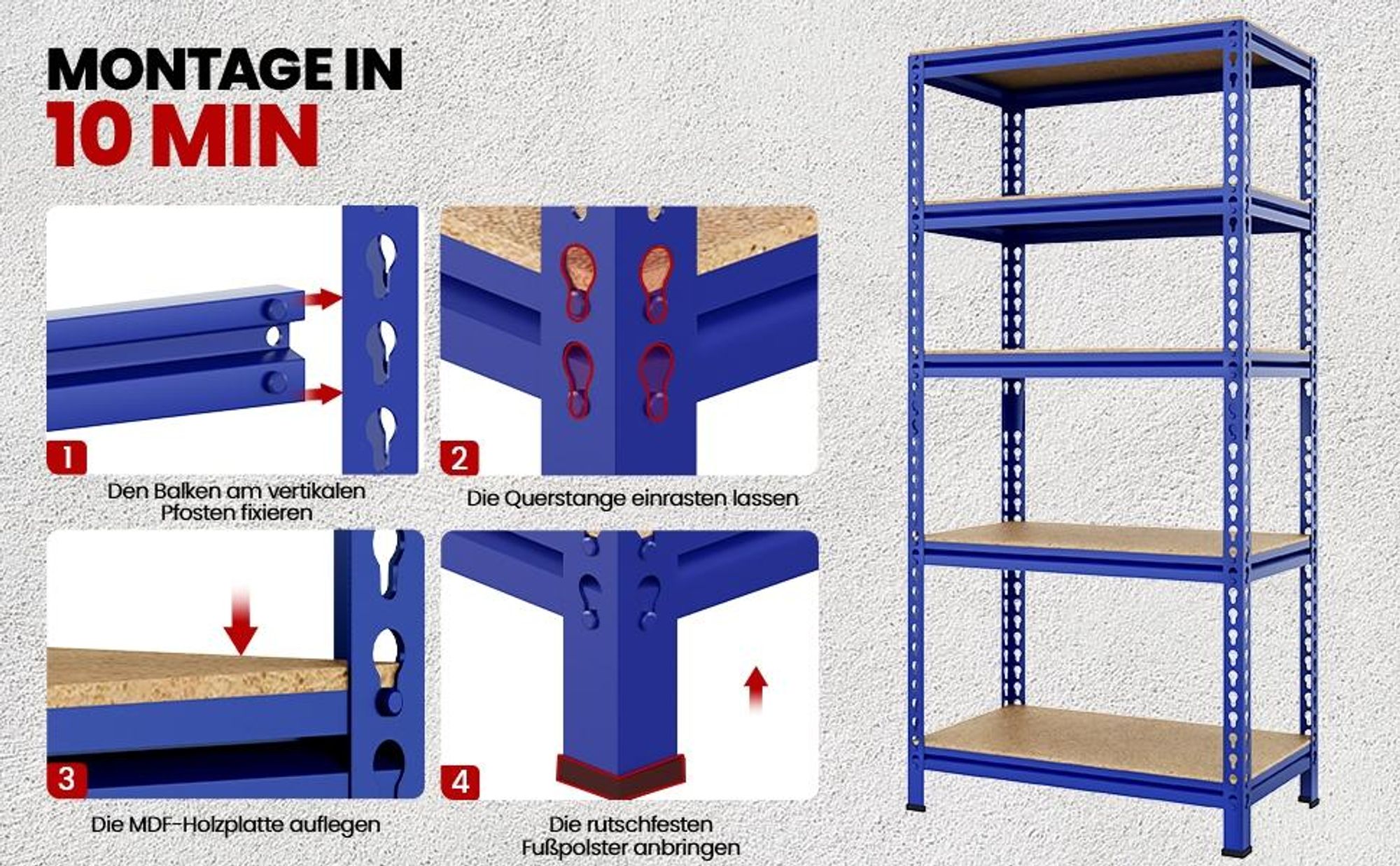 MONTAGE IN
10 MIN

1
Den Balken am vertikalen Pfosten fixieren

2
Die Querstange einrasten lassen

3
Die MDF-Holzplatte auflegen

4
Die rutschfesten Fußpolster anbringen