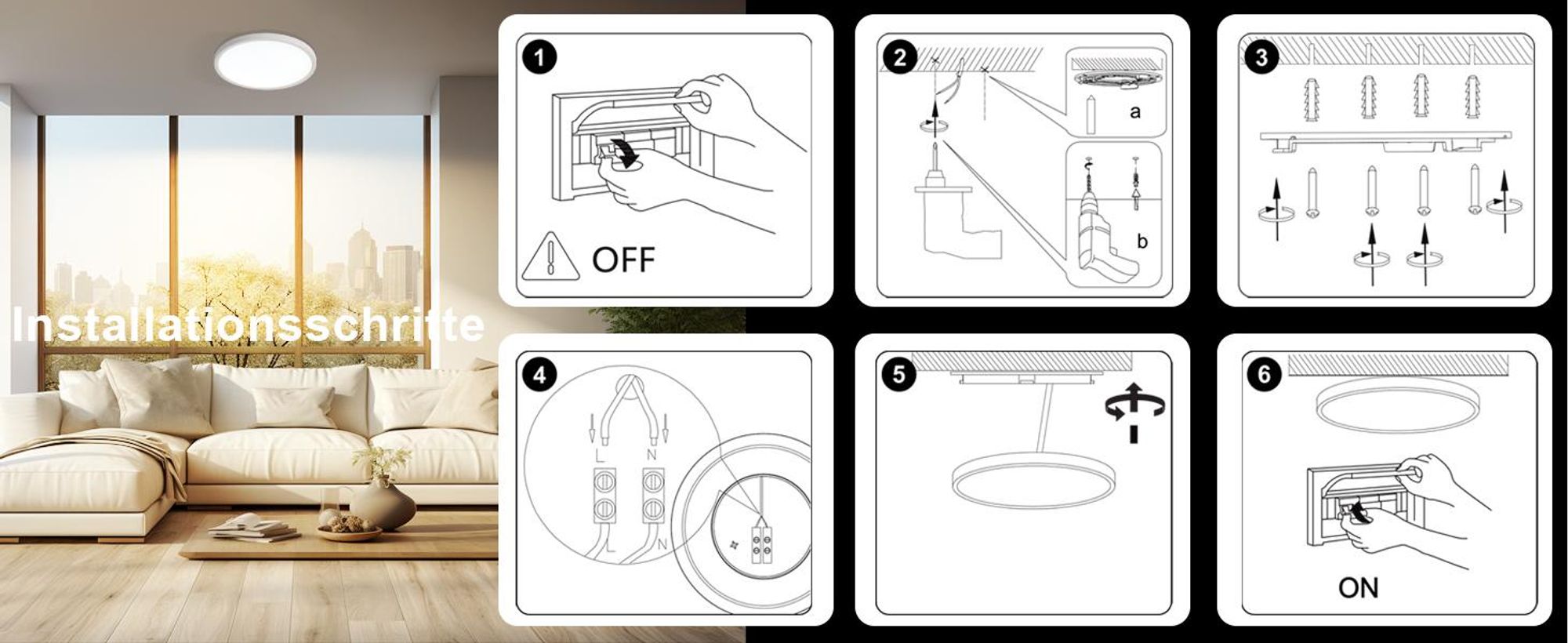 Installationsschritte

1

OFF

2

a

b

3

4

L N

L N

5

6

ON