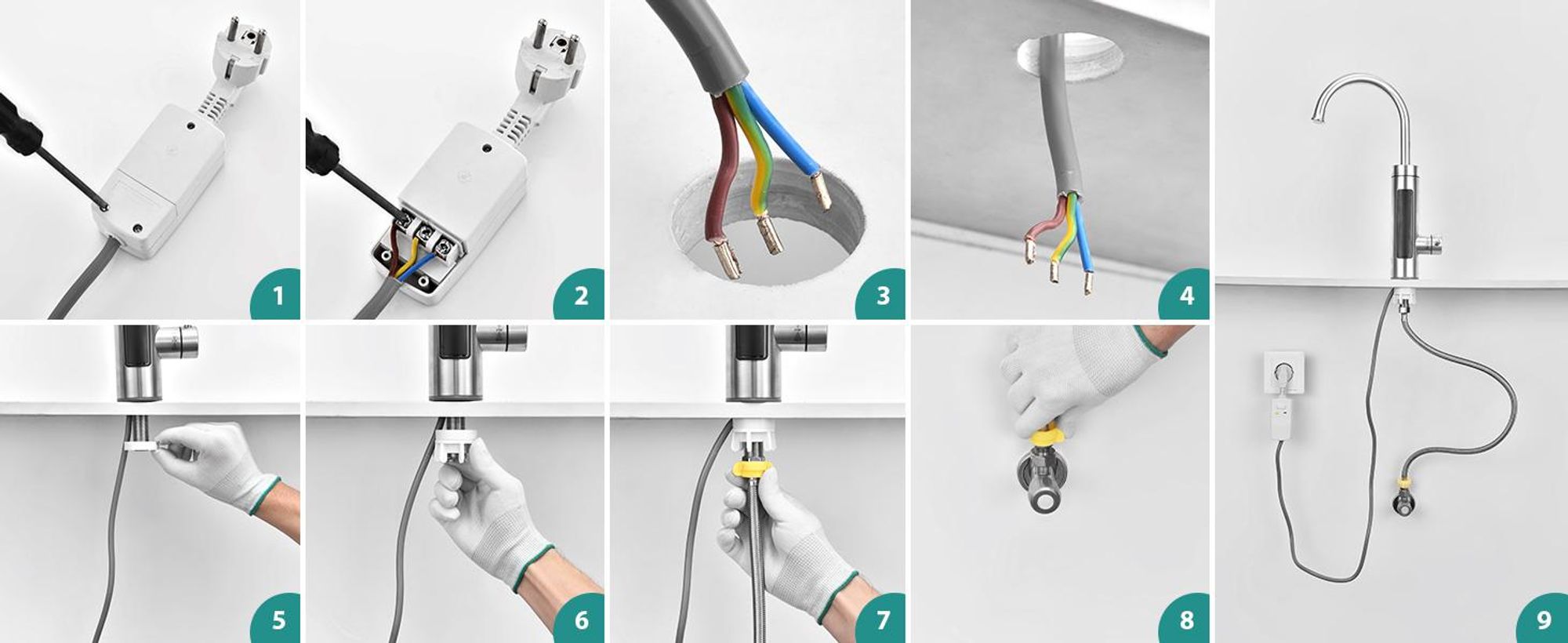 1
2
3
4
5
6
7
8
9