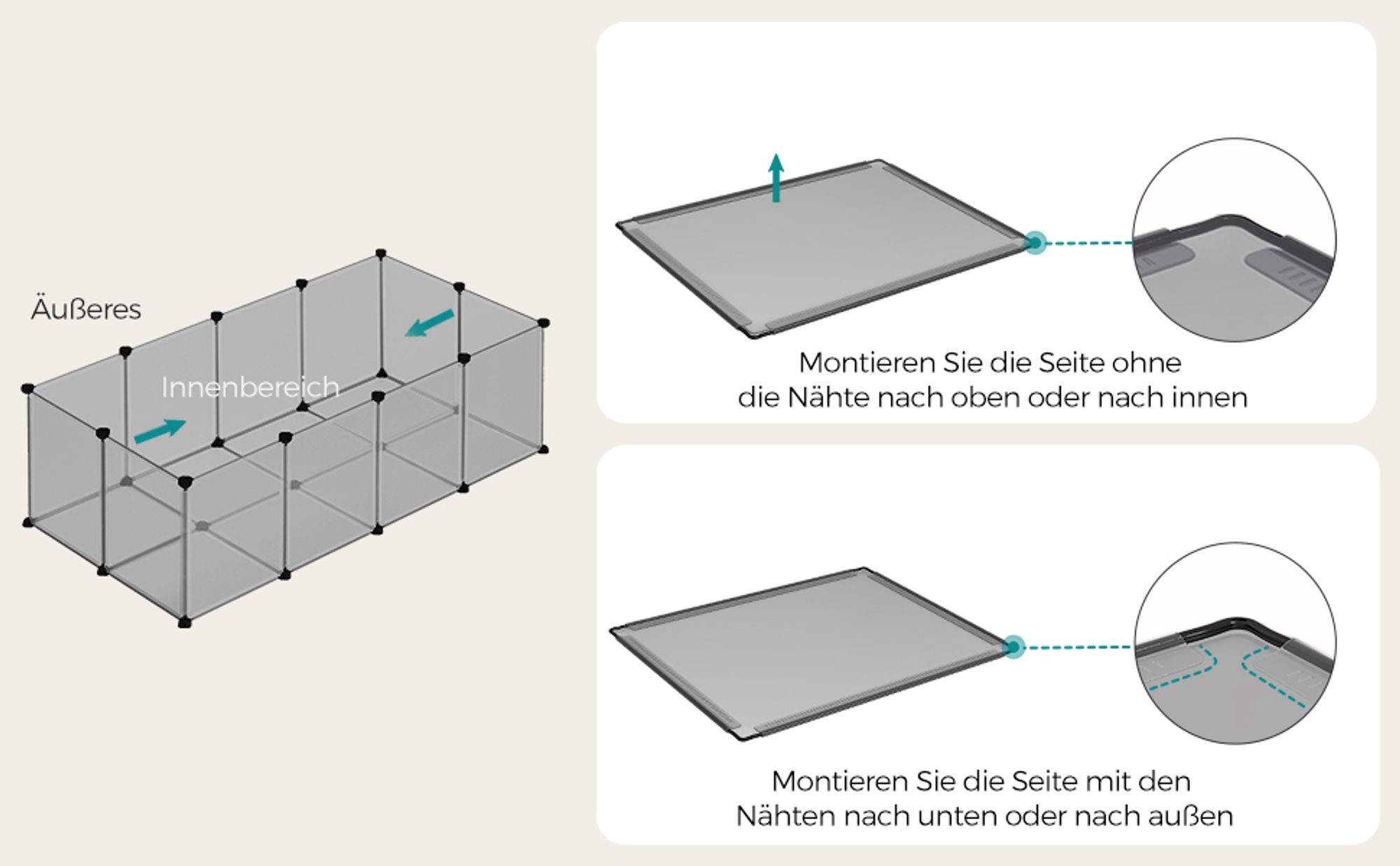 Äußeres

Innenbereich

Montieren Sie die Seite ohne die Nähte nach oben oder nach innen

Montieren Sie die Seite mit den Nähten nach unten oder nach außen