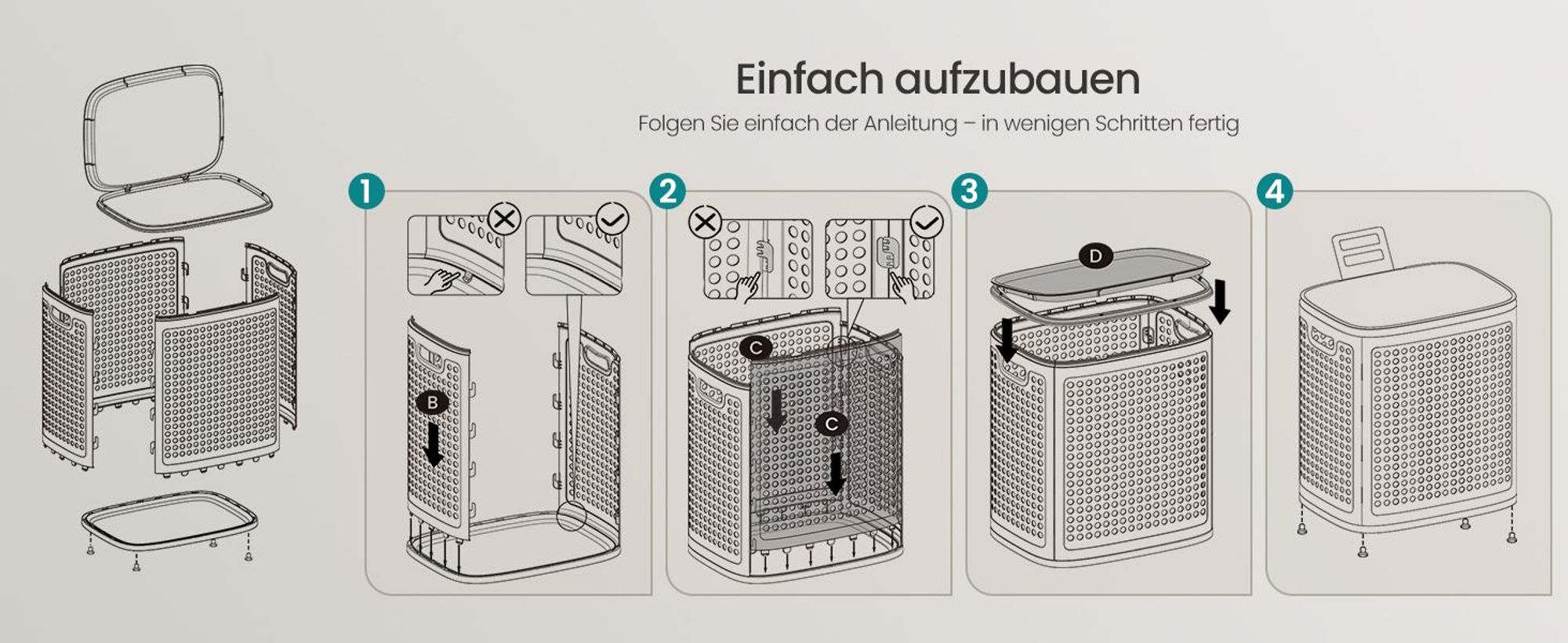 Einfach aufzubauen

Folgen Sie einfach der Anleitung – in wenigen Schritten fertig

1

B

2

C

C

3

D

4