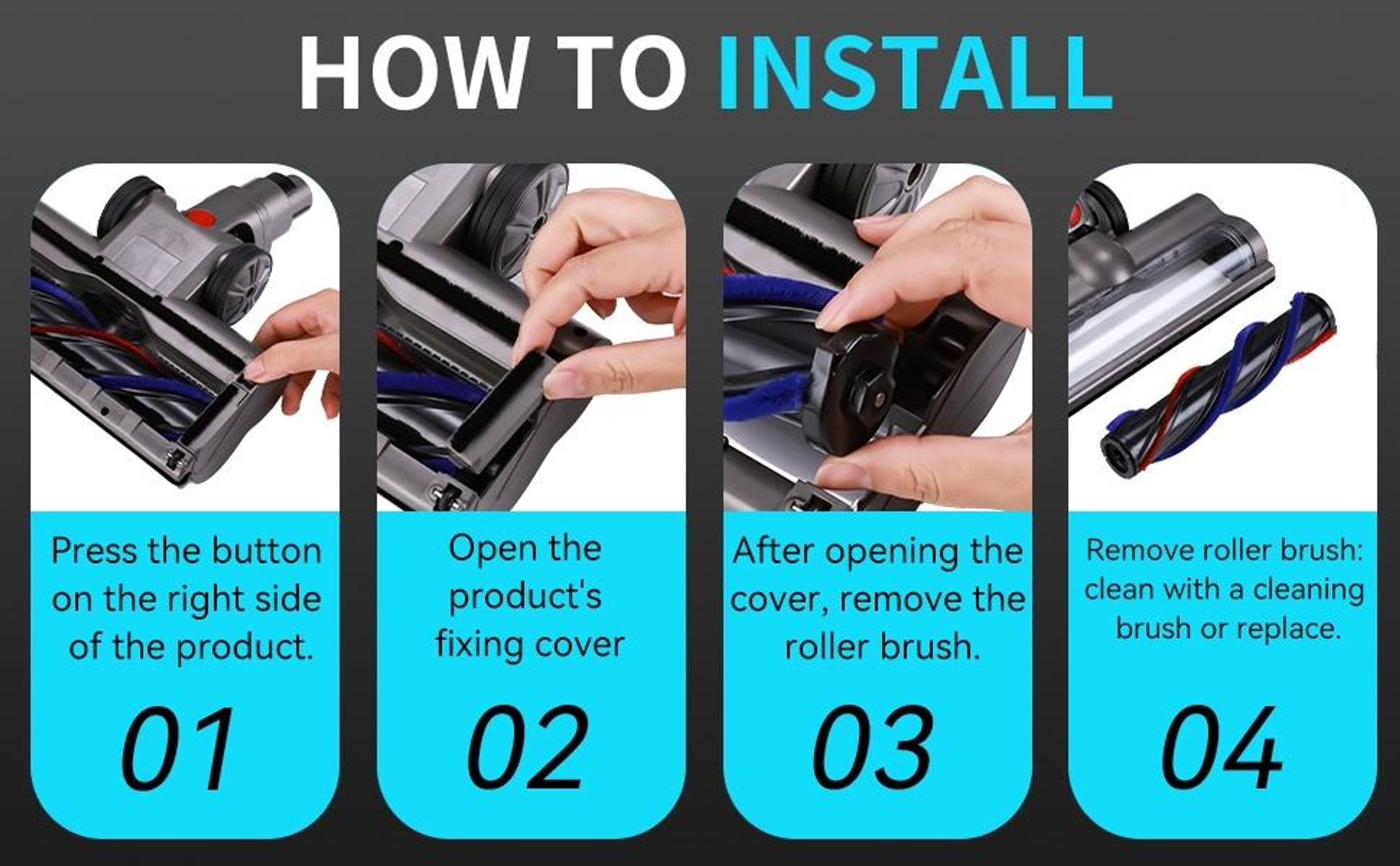 HOW TO INSTALL

Press the button on the right side of the product.

01

Open the product's fixing cover

02

After opening the cover, remove the roller brush.

03

Remove roller brush: clean with a cleaning brush or replace.

04