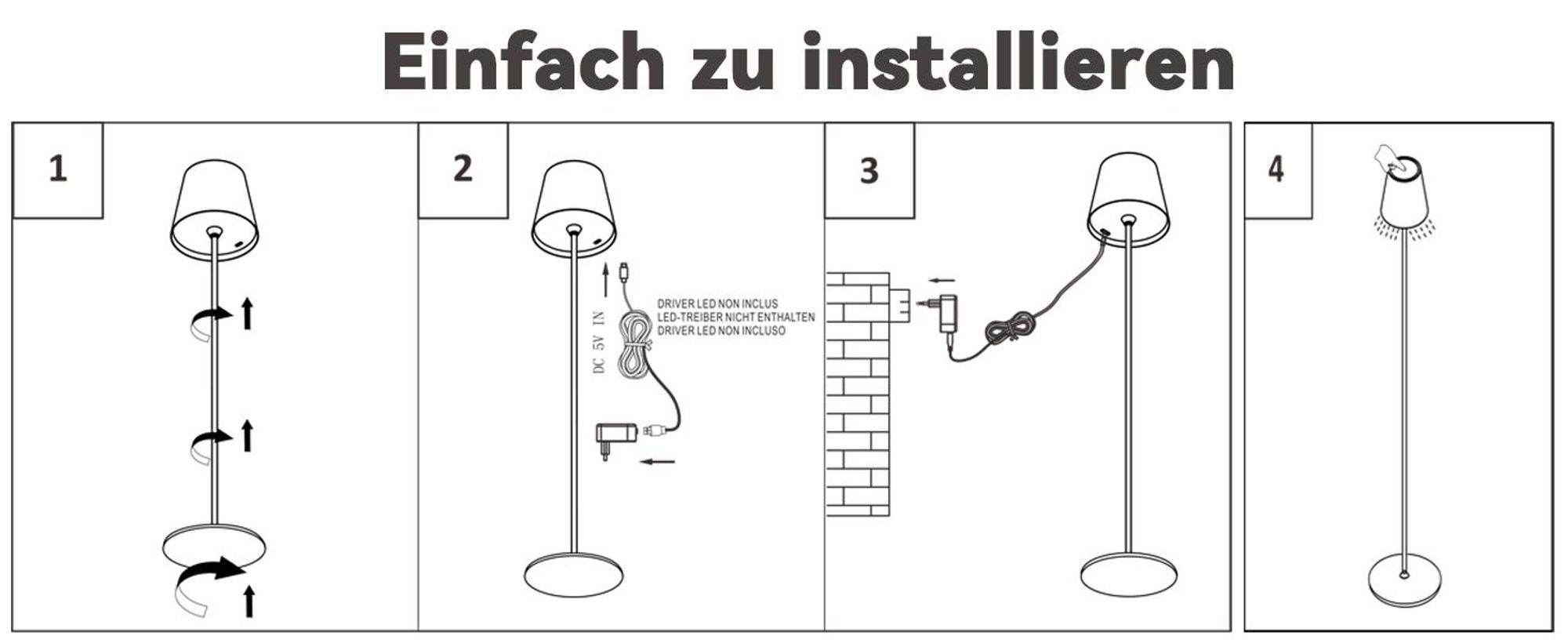 Einfach zu installieren

1

2

DC 5V IN

DRIVER LED NON INCLUS
LED-TREIBER NICHT ENTHALTEN
DRIVER LED NON INCLUSO

3

4