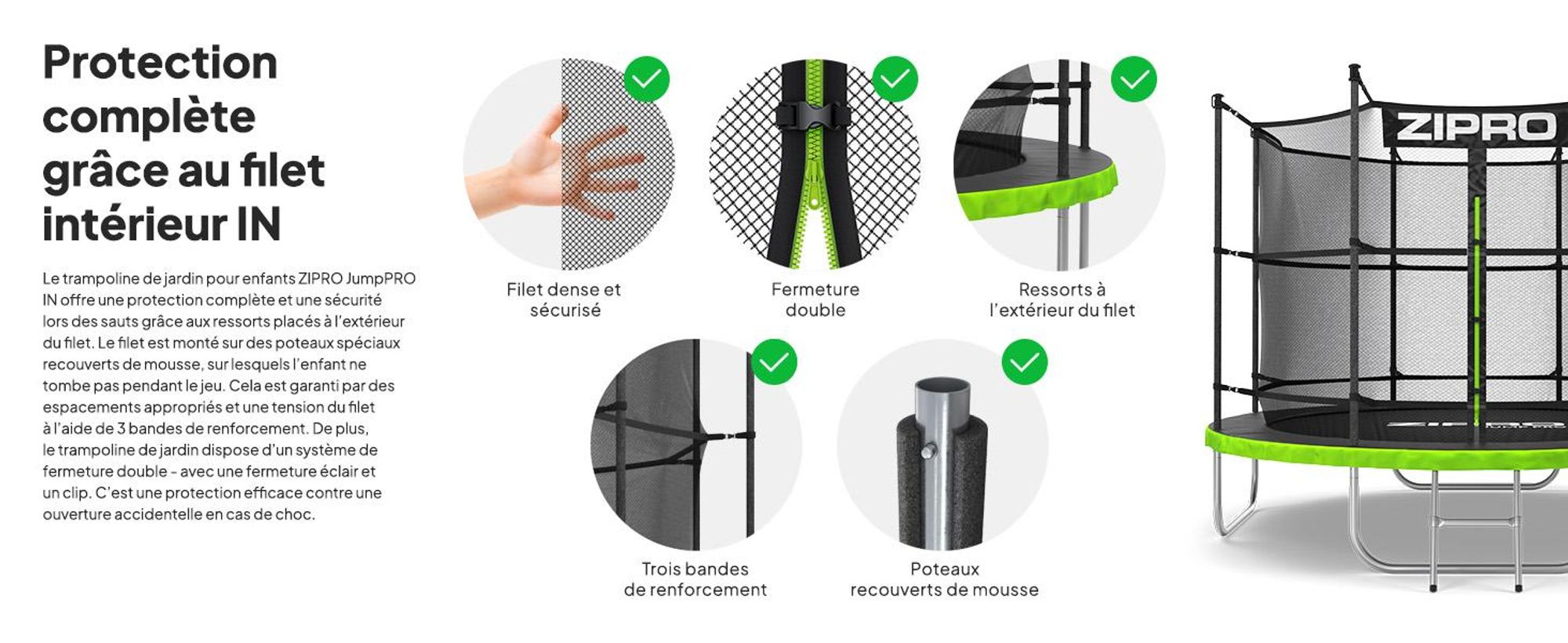 Protection complète grâce au filet intérieur IN

Le trampoline de jardin pour enfants ZIPRO JumpPRO IN offre une protection complète et une sécurité lors des sauts grâce aux ressorts placés à l'extérieur du filet. Le filet est monté sur des poteaux spéciaux recouverts de mousse, sur lesquels l'enfant ne tombe pas pendant le jeu. Cela est garanti par des espacements appropriés et une tension du filet à l'aide de 3 bandes de renforcement. De plus, le trampoline de jardin dispose d'un système de fermeture double - avec une fermeture éclair et un clip. C'est une protection efficace contre une ouverture accidentelle en cas de choc.

Filet dense et sécurisé

Fermeture double

Ressorts à l'extérieur du filet

Trois bandes de renforcement

Poteaux recouverts de mousse

ZIPRO