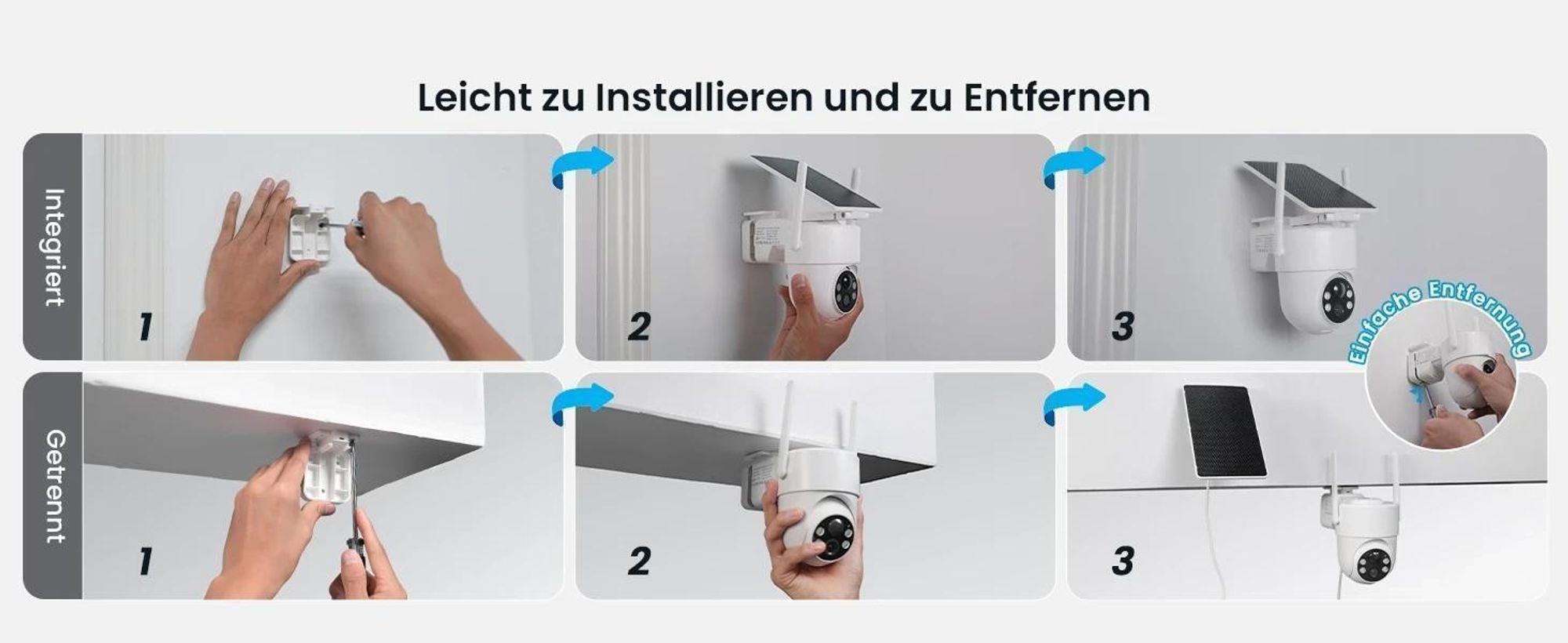 Leicht zu Installieren und zu Entfernen

Integriert

1

2

3

Einfache Entfernung

Getrennt

1

2

3