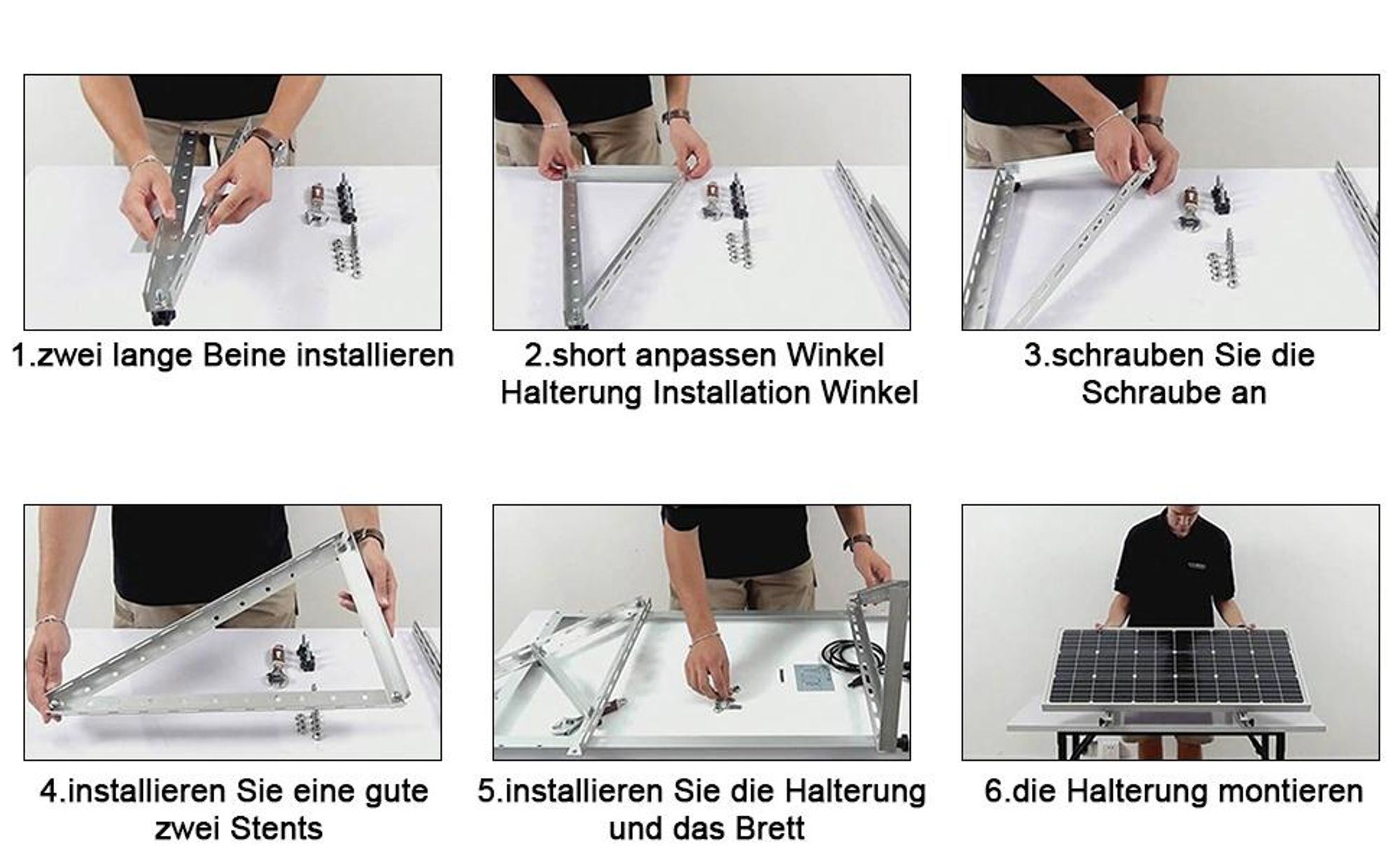 1.zwei lange Beine installieren

2.short anpassen Winkel Halterung Installation Winkel

3.schrauben Sie die Schraube an

4.installieren Sie eine gute zwei Stents

5.installieren Sie die Halterung und das Brett

6.die Halterung montieren