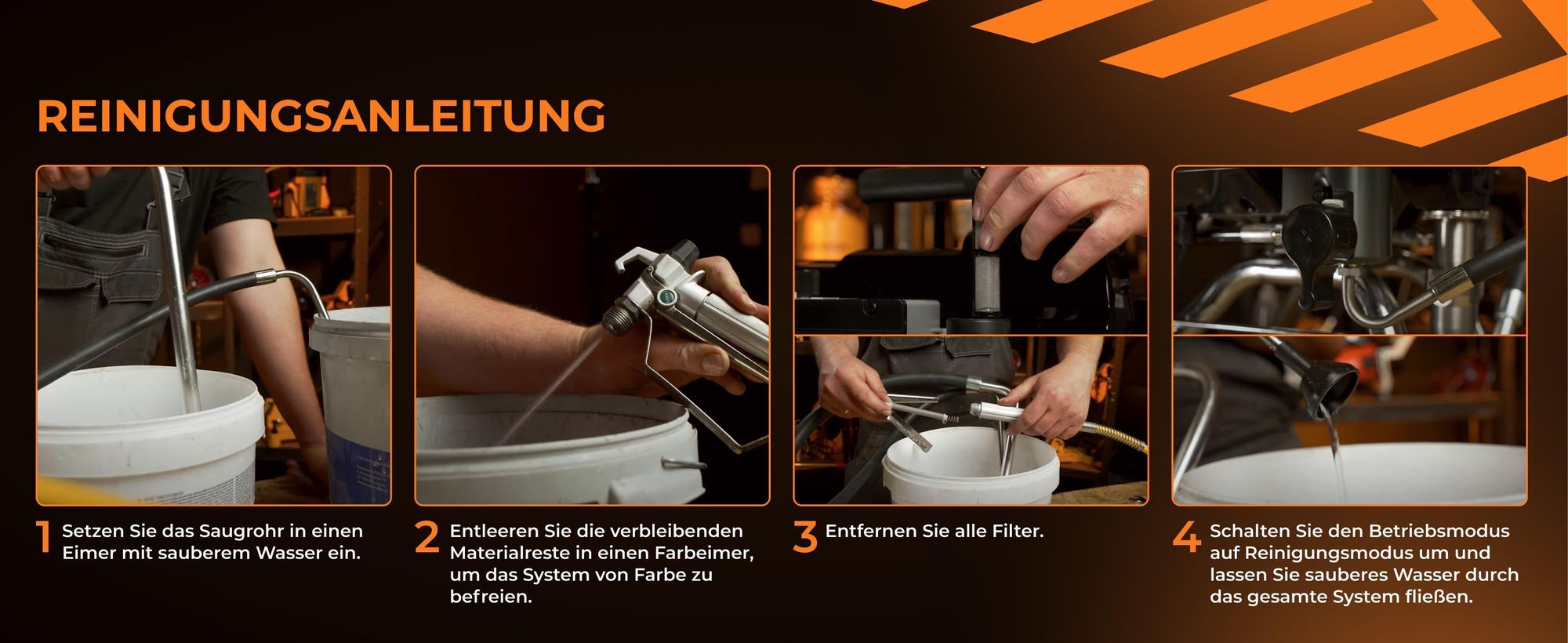 REINIGUNGSANLEITUNG

1 Setzen Sie das Saugrohr in einen Eimer mit sauberem Wasser ein.

2 Entleeren Sie die verbleibenden Materialreste in einen Farbeimer, um das System von Farbe zu befreien.

3 Entfernen Sie alle Filter.

4 Schalten Sie den Betriebsmodus auf Reinigungsmodus um und lassen Sie sauberes Wasser durch das gesamte System fließen.