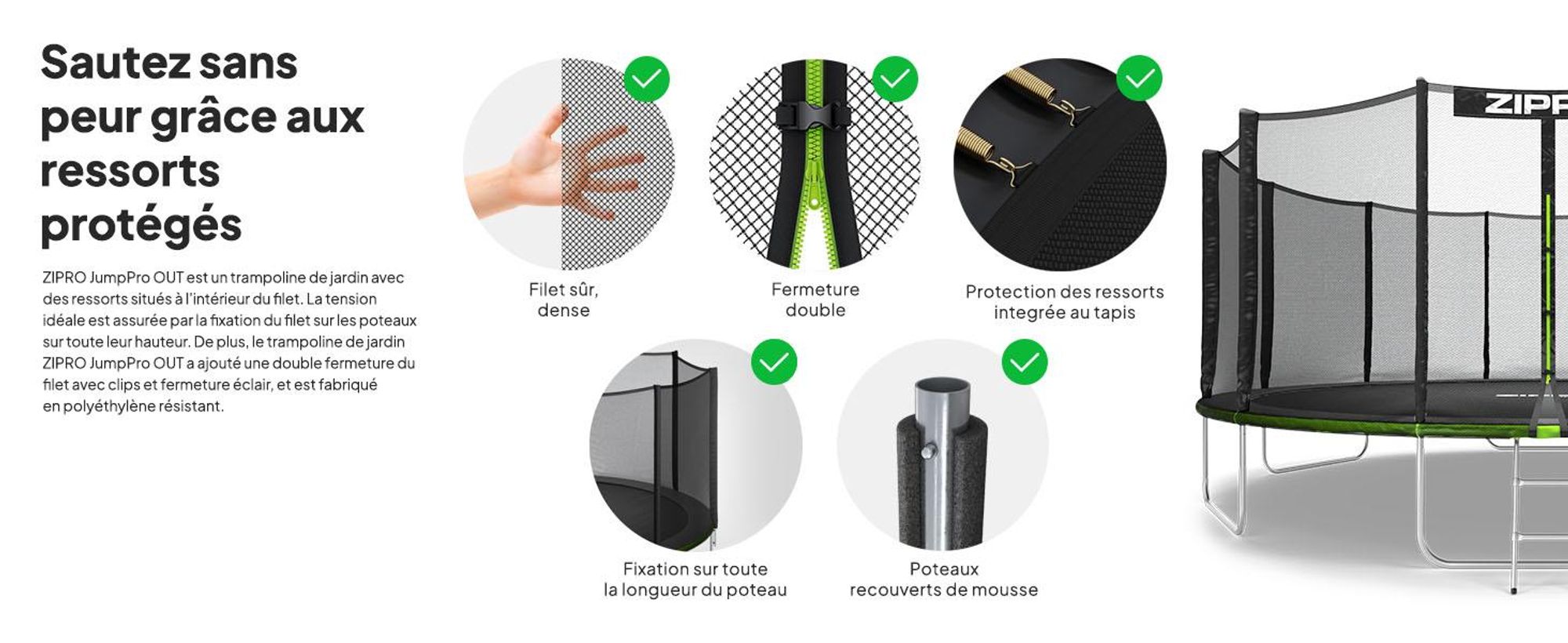 Sautez sans peur grâce aux ressorts protégés

ZIPRO JumpPro OUT est un trampoline de jardin avec des ressorts situés à l'intérieur du filet. La tension idéale est assurée par la fixation du filet sur les poteaux sur toute leur hauteur. De plus, le trampoline de jardin ZIPRO JumpPro OUT a ajouté une double fermeture du filet avec clips et fermeture éclair, et est fabriqué en polyéthylène résistant.

Filet sûr, dense

Fermeture double

Protection des ressorts integrée au tapis

Fixation sur toute la longueur du poteau

Poteaux recouverts de mousse

ZIPR