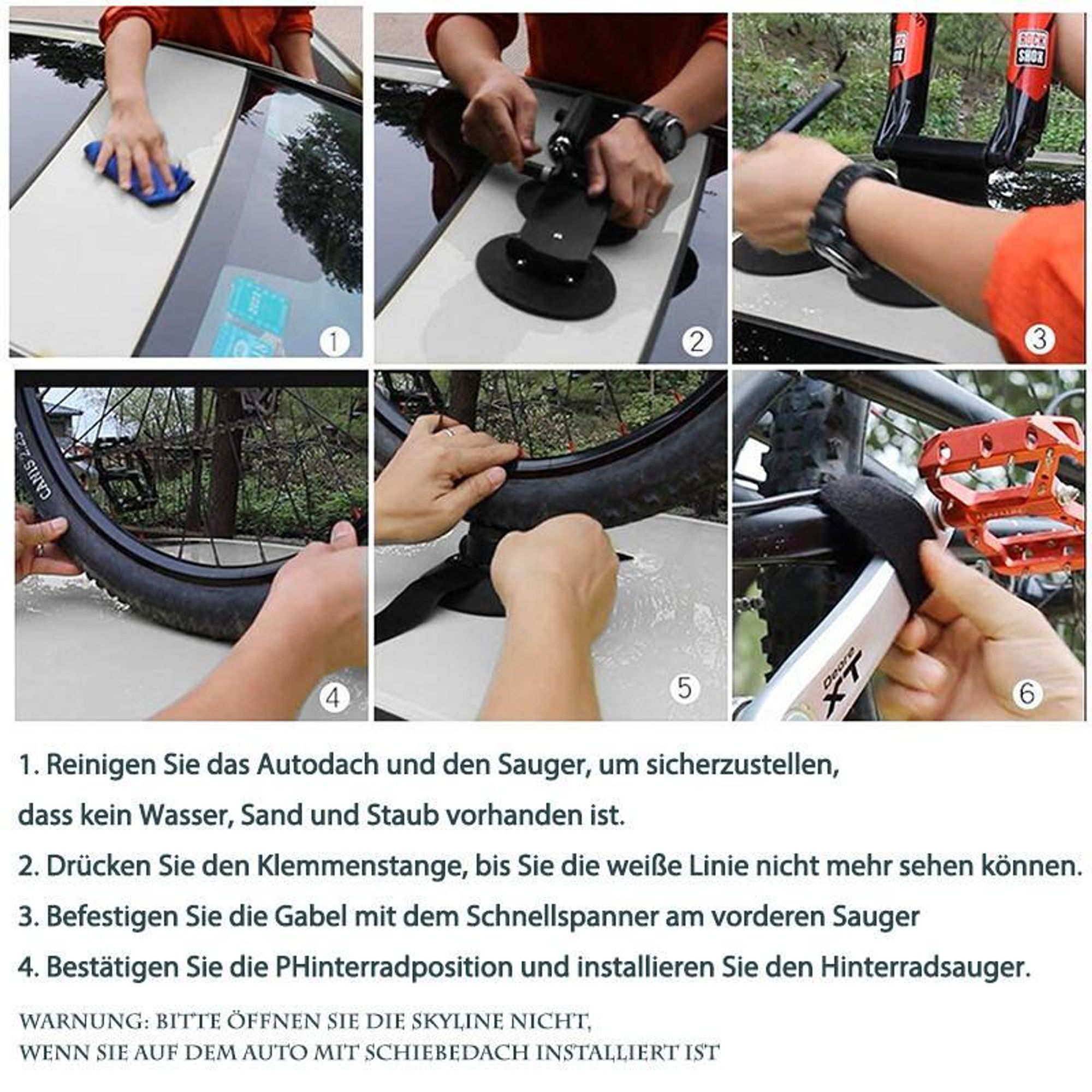 ROCK SHOX

1

2

3

CANIS 2.25

4

5

Deore XT

6

1. Reinigen Sie das Autodach und den Sauger, um sicherzustellen,

dass kein Wasser, Sand und Staub vorhanden ist.

2. Drücken Sie den Klemmenstange, bis Sie die weiße Linie nicht mehr sehen können.

3. Befestigen Sie die Gabel mit dem Schnellspanner am vorderen Sauger

4. Bestätigen Sie die PHinterradposition und installieren Sie den Hinterradsauger.

WARNUNG: BITTE ÖFFNEN SIE DIE SKYLINE NICHT, WENN SIE AUF DEM AUTO MIT SCHIEBEDACH INSTALLIERT IST