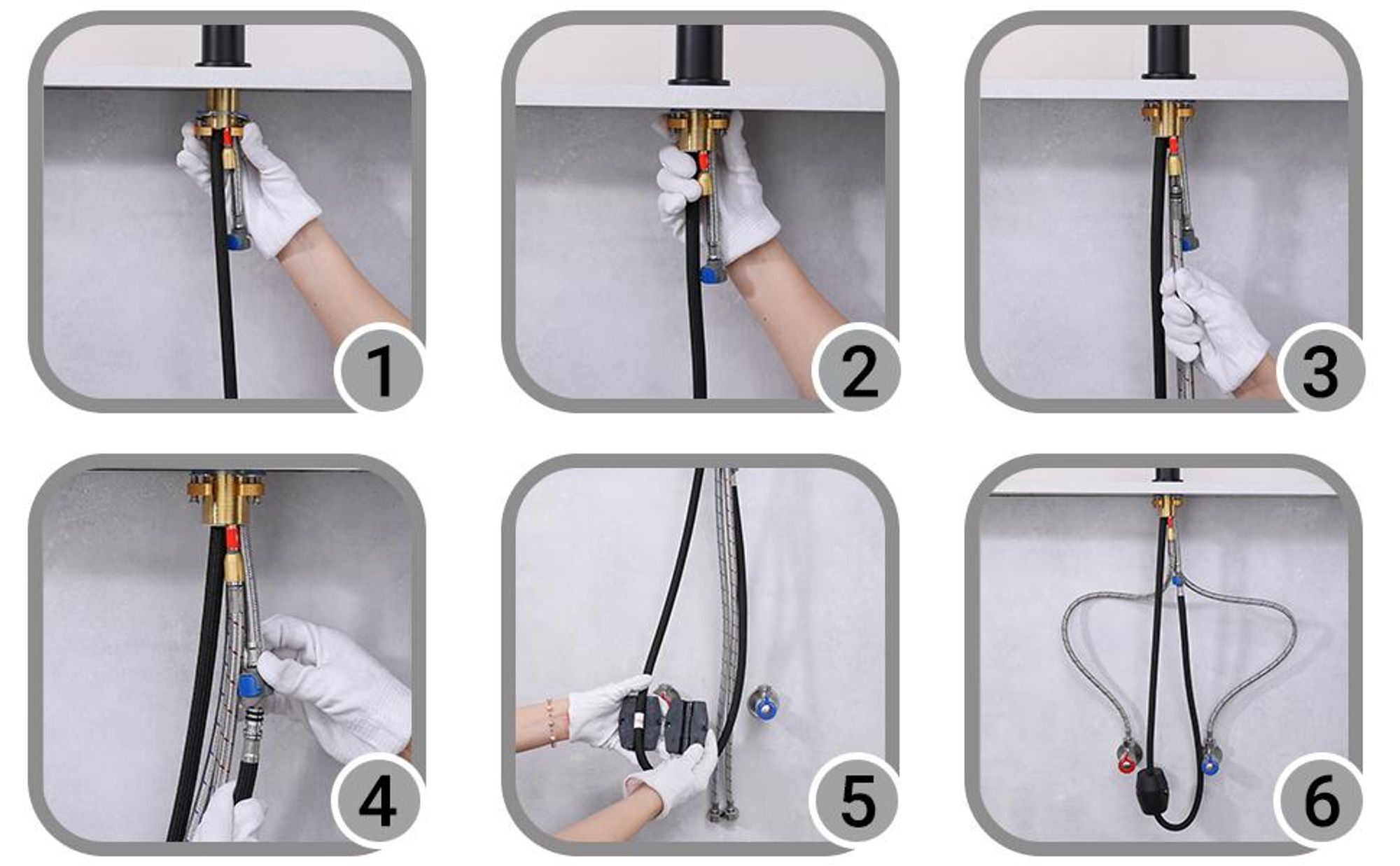 1

2

3

4

5

6