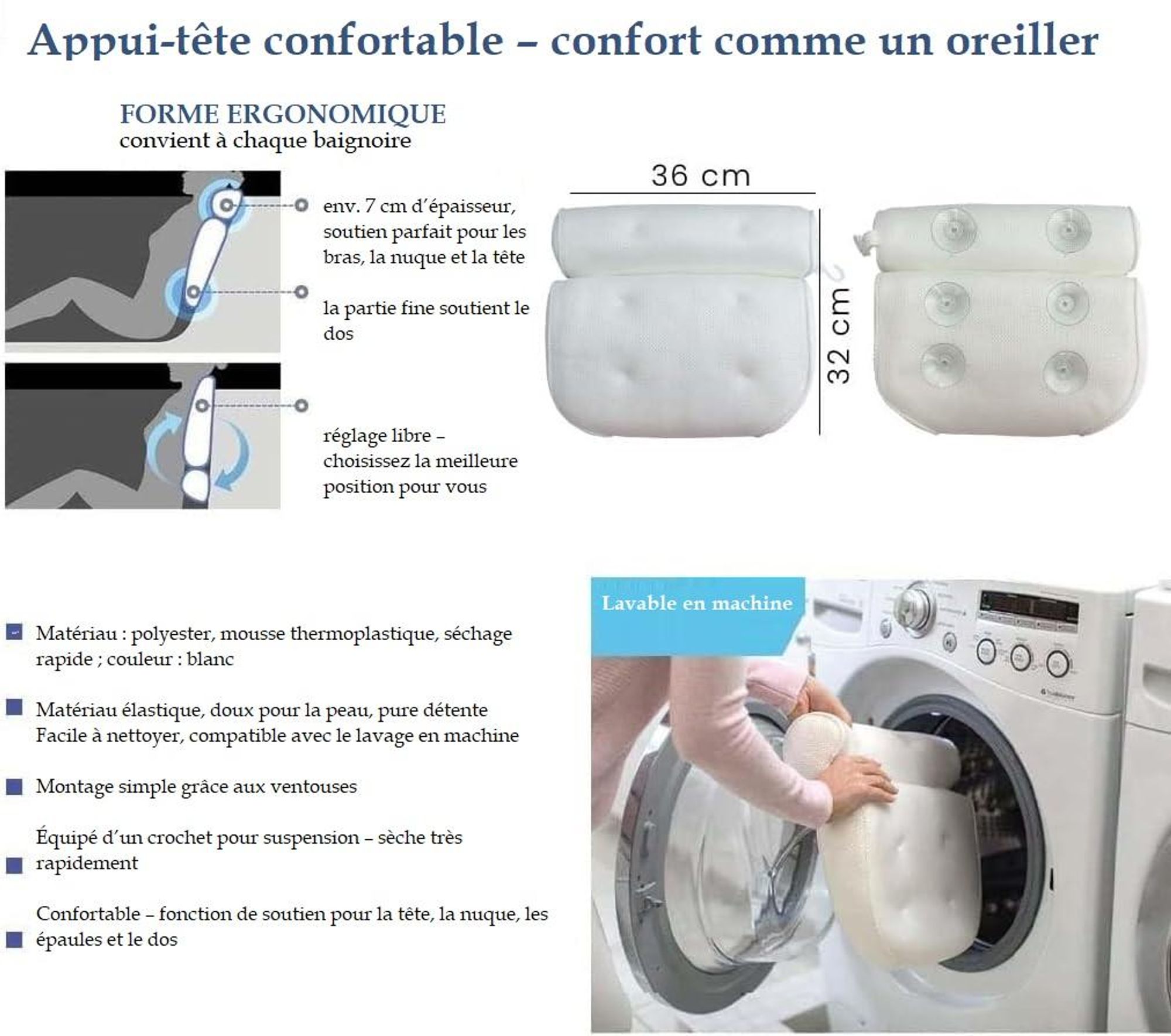 Appui-tête confortable – confort comme un oreiller

FORME ERGONOMIQUE
convient à chaque baignoire

env. 7 cm d'épaisseur, soutien parfait pour les bras, la nuque et la tête

la partie fine soutient le dos

réglage libre – choisissez la meilleure position pour vous

36 cm

32 cm

Matériau : polyester, mousse thermoplastique, séchage rapide ; couleur : blanc

Matériau élastique, doux pour la peau, pure détente
Facile à nettoyer, compatible avec le lavage en machine

Montage simple grâce aux ventouses

Équipé d'un crochet pour suspension – sèche très rapidement

Confortable – fonction de soutien pour la tête, la nuque, les épaules et le dos

Lavable en machine