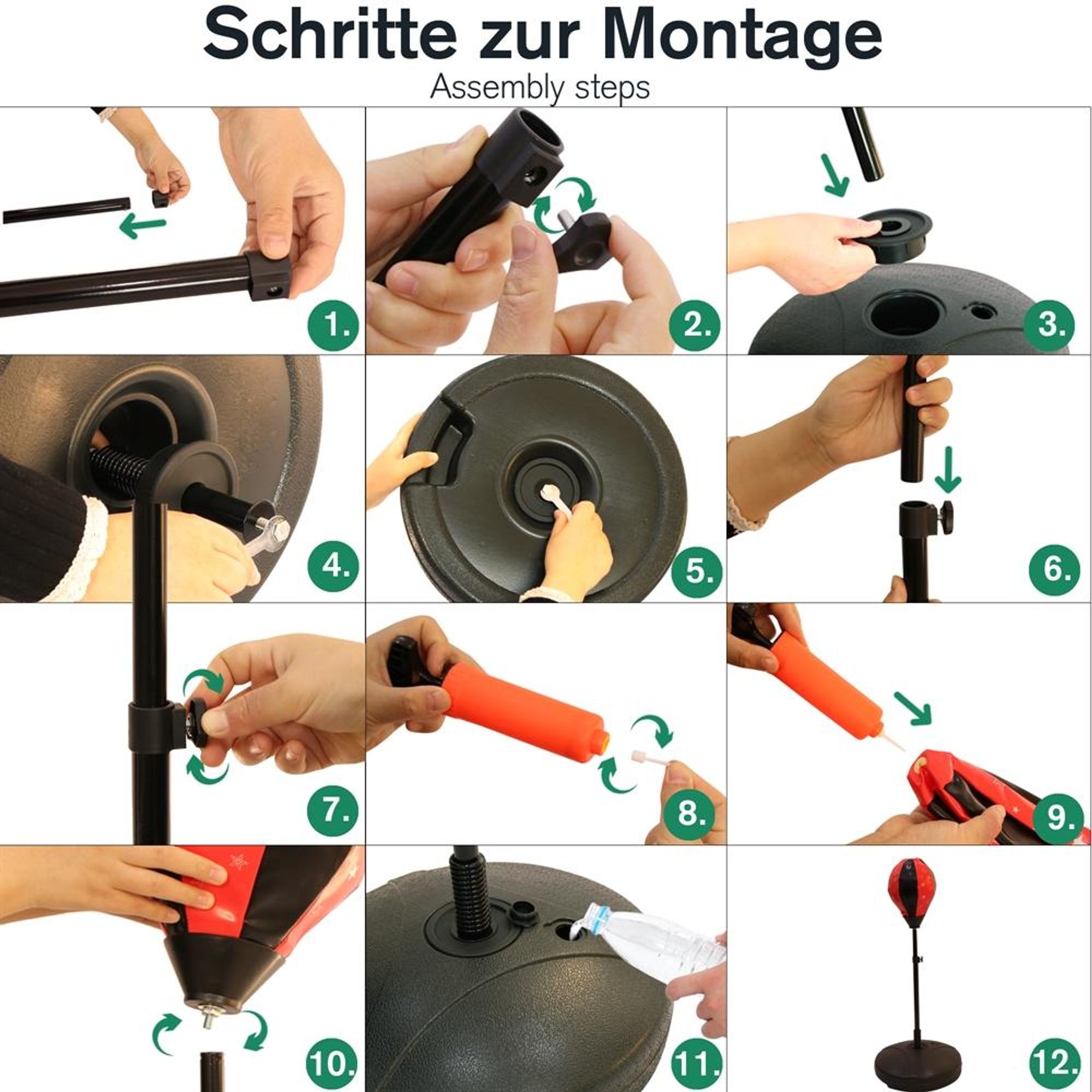 Schritte zur Montage
Assembly steps

1.

2.

3.

4.

5.

6.

7.

8.

9.

10.

11.

12.