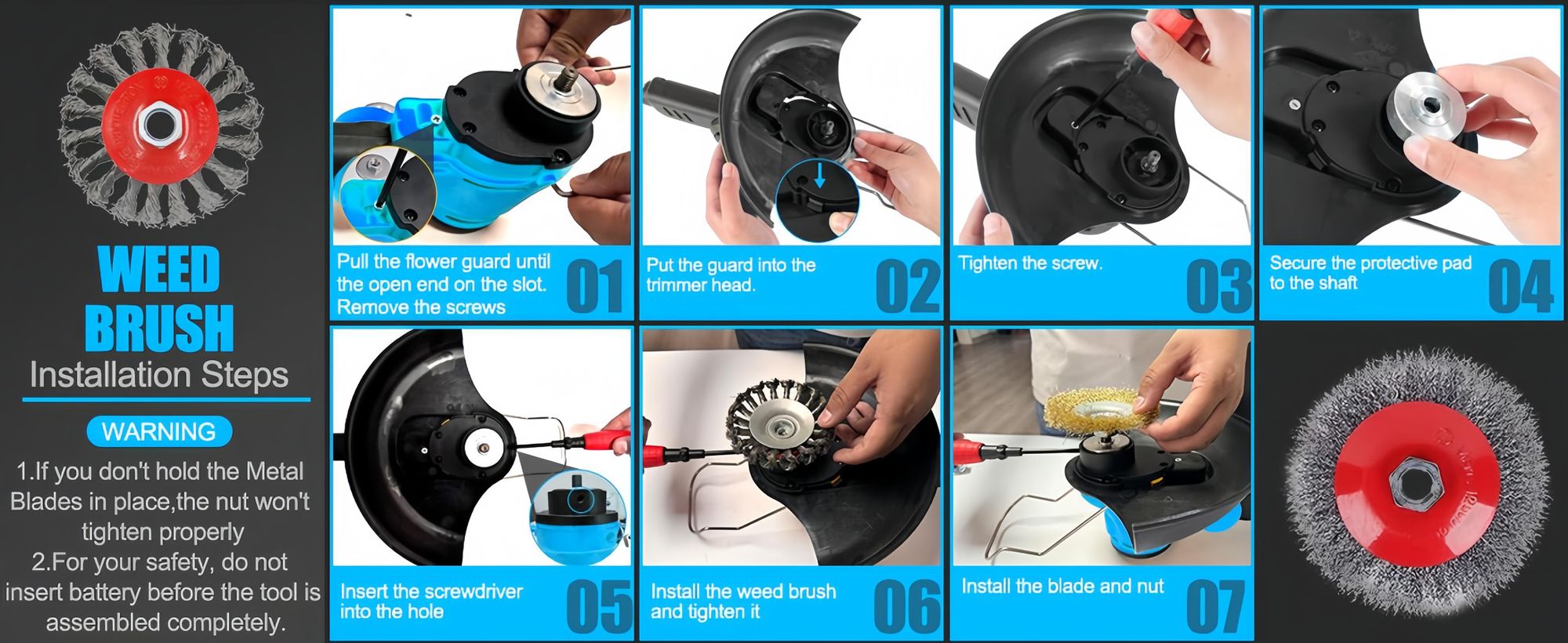 WEED BRUSH
Installation Steps

WARNING

1.If you don't hold the Metal Blades in place,the nut won't tighten properly
2.For your safety, do not insert battery before the tool is assembled completely.

Pull the flower guard until the open end on the slot. Remove the screws
01

Put the guard into the trimmer head.
02

Tighten the screw.
03

Secure the protective pad to the shaft
04

Insert the screwdriver into the hole
05

Install the weed brush and tighten it
06

Install the blade and nut
07