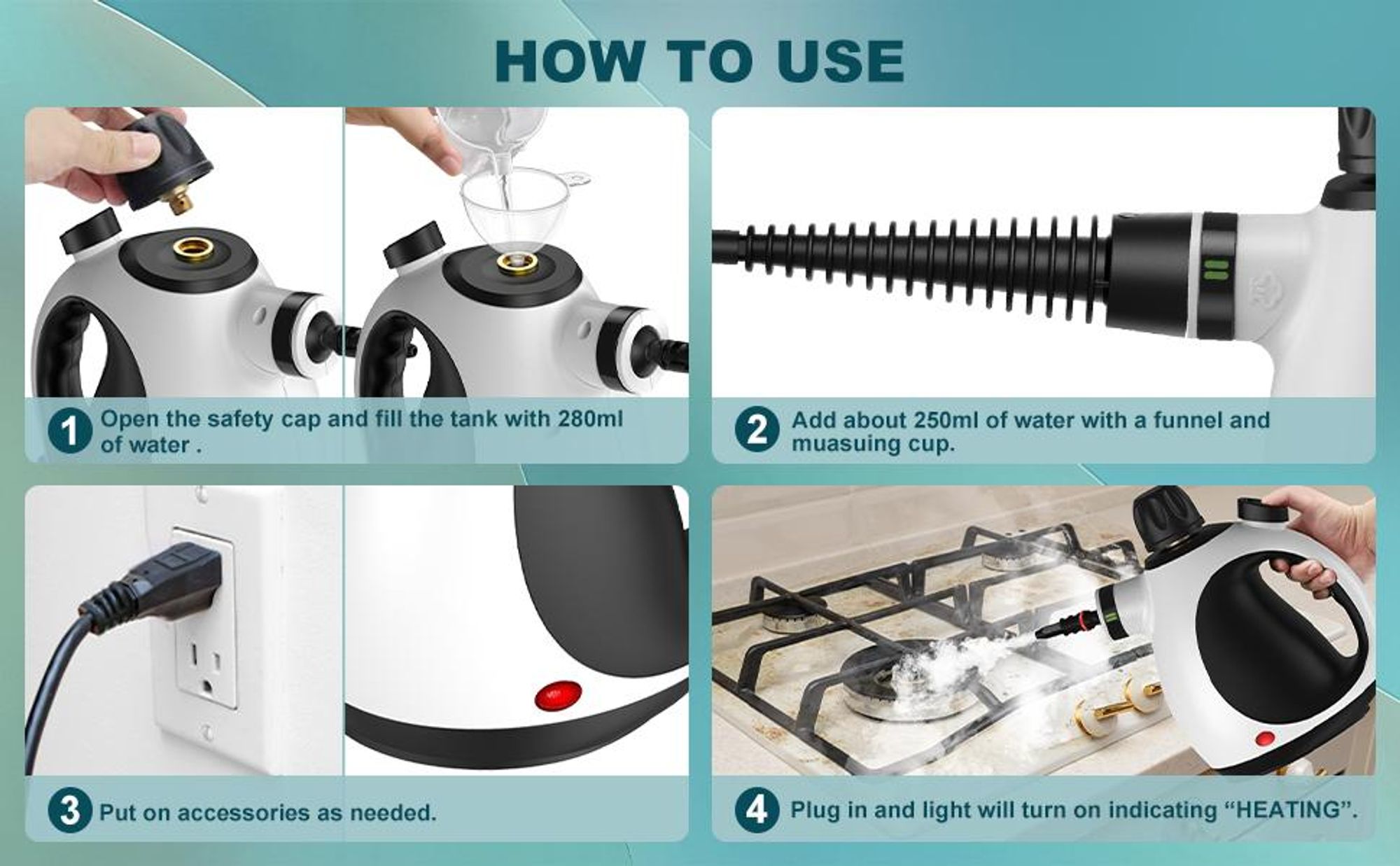 HOW TO USE

1 Open the safety cap and fill the tank with 280ml of water .

2 Add about 250ml of water with a funnel and muasuing cup.

3 Put on accessories as needed.

4 Plug in and light will turn on indicating “HEATING”.