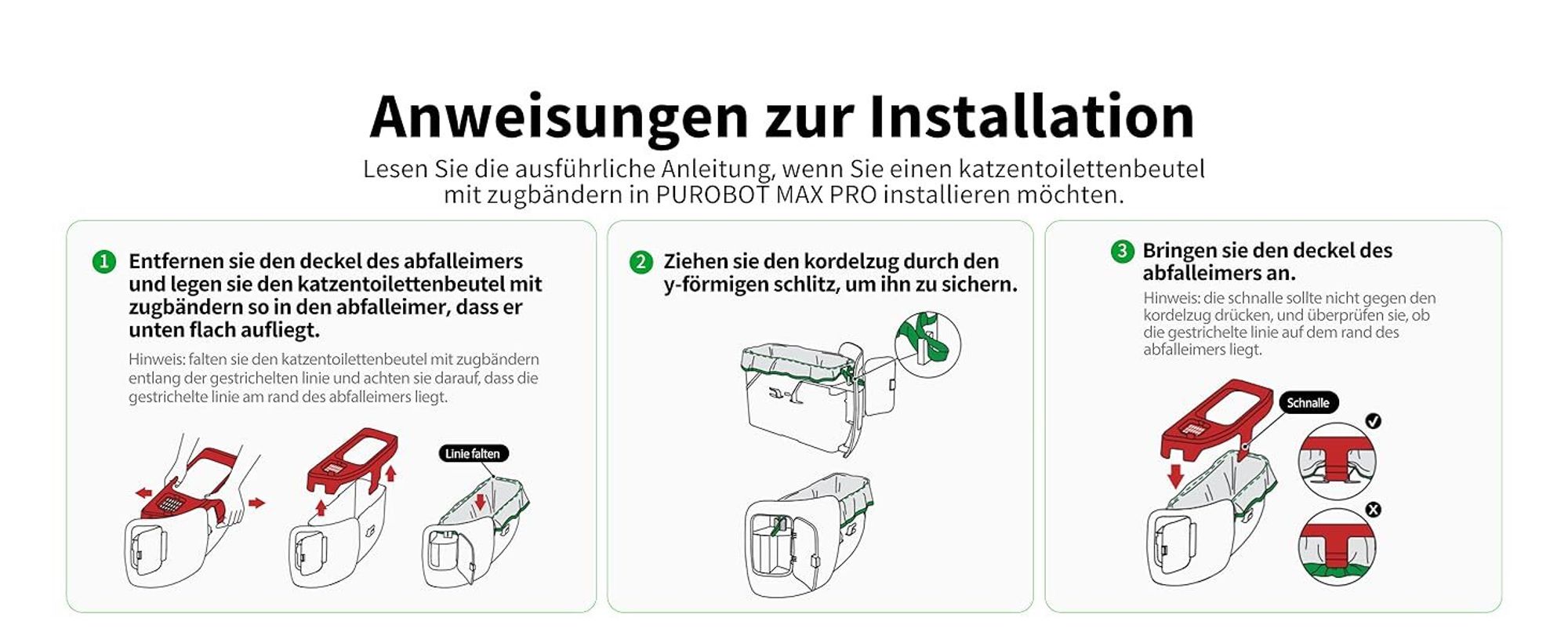 Anweisungen zur Installation

Lesen Sie die ausführliche Anleitung, wenn Sie einen katzentoilettenbeutel mit zugbändern in PUROBOT MAX PRO installieren möchten.

1 Entfernen sie den deckel des abfalleimers und legen sie den katzentoilettenbeutel mit zugbändern so in den abfalleimer, dass er unten flach aufliegt.

Hinweis: falten sie den katzentoilettenbeutel mit zugbändern entlang der gestrichelten linie und achten sie darauf, dass die gestrichelte linie am rand des abfalleimers liegt.

Linie falten

2 Ziehen sie den kordelzug durch den y-förmigen schlitz, um ihn zu sichern.

3 Bringen sie den deckel des abfalleimers an.

Hinweis: die schnalle sollte nicht gegen den kordelzug drücken, und überprüfen sie, ob die gestrichelte linie auf dem rand des abfalleimers liegt.

Schnalle