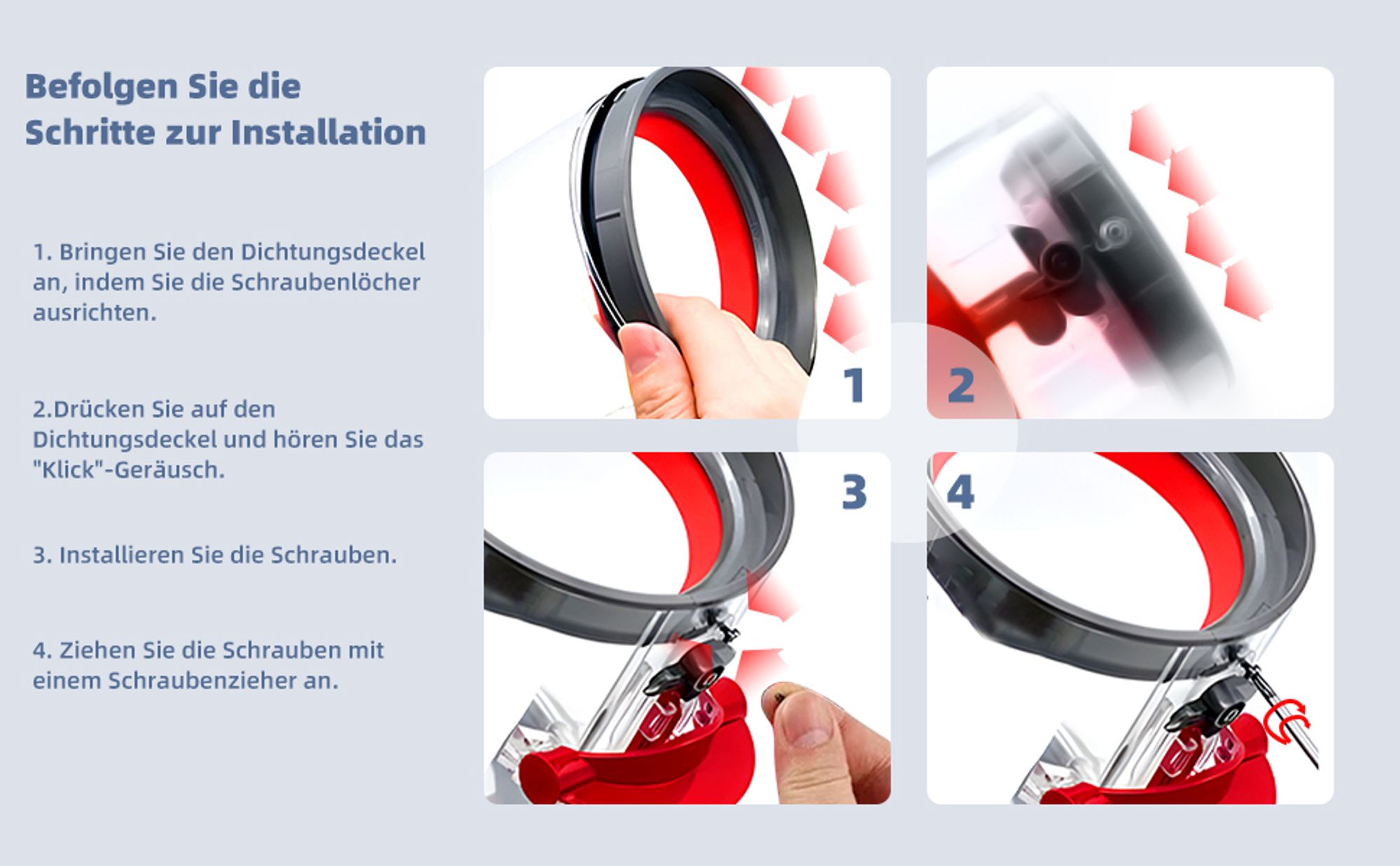 Befolgen Sie die Schritte zur Installation

1. Bringen Sie den Dichtungsdeckel an, indem Sie die Schraubenlöcher ausrichten.

2.Drücken Sie auf den Dichtungsdeckel und hören Sie das "Klick"-Geräusch.

3. Installieren Sie die Schrauben.

4. Ziehen Sie die Schrauben mit einem Schraubenzieher an.

1

2

3

4