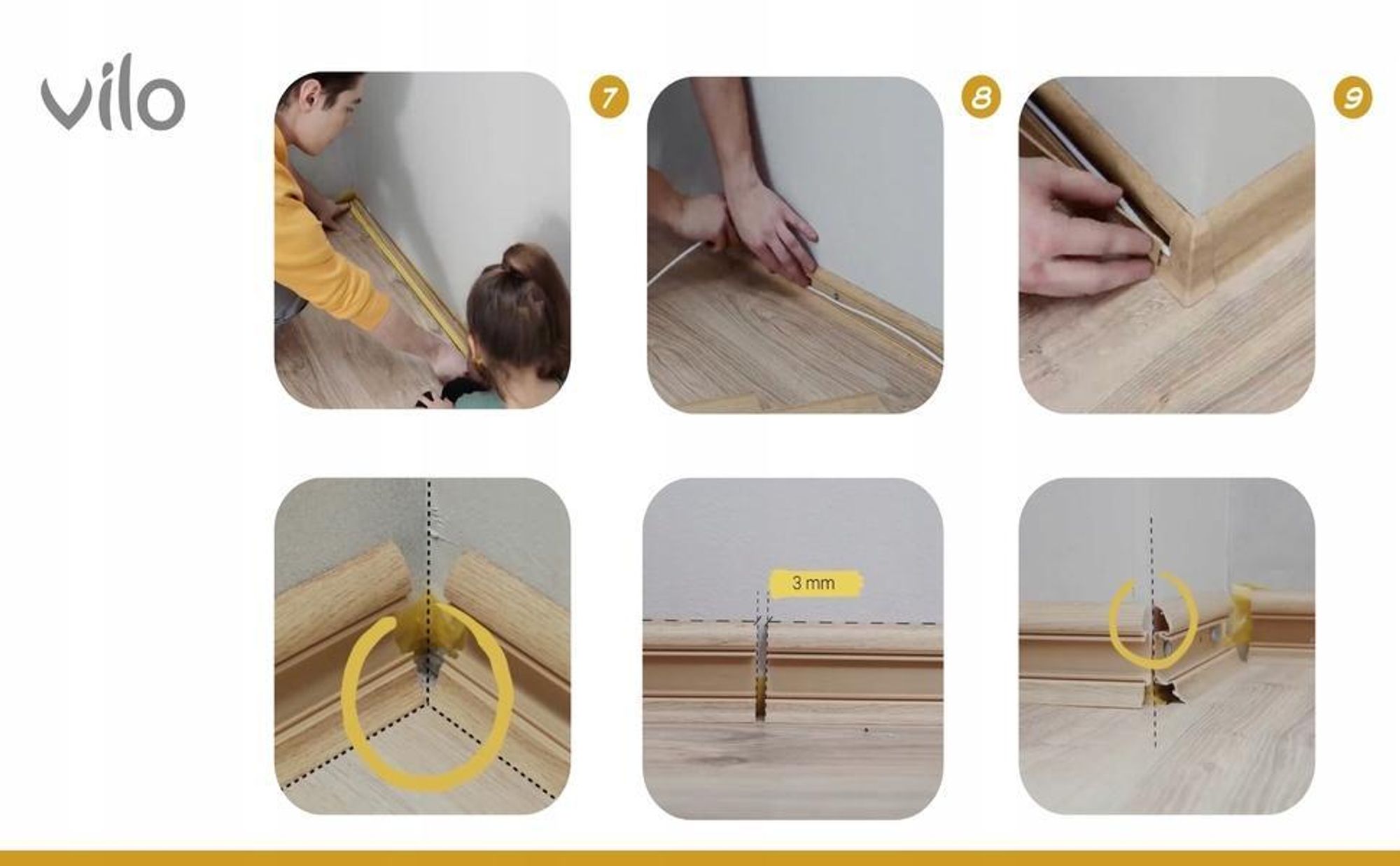 vilo

7

8

9

3 mm