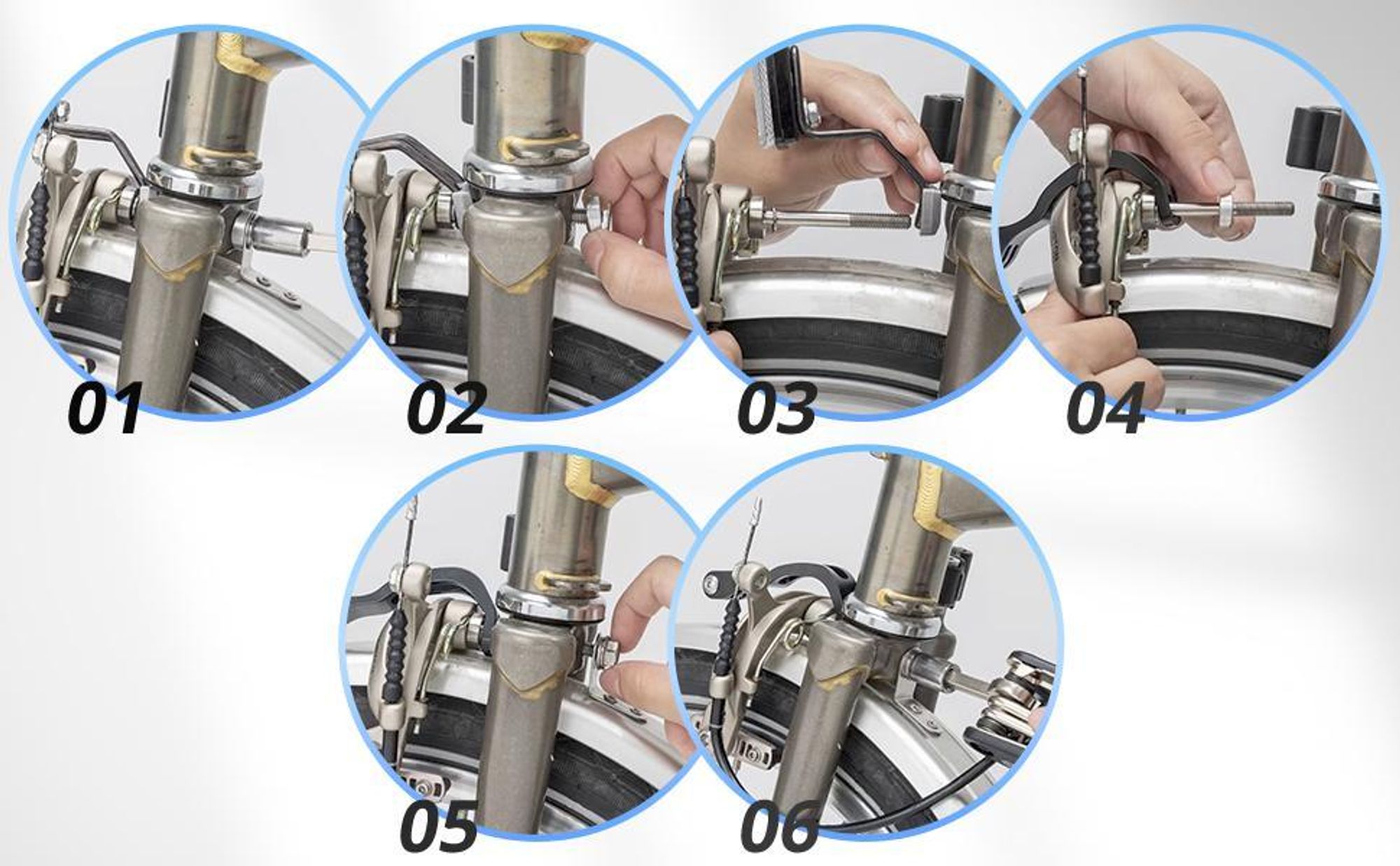 01

02

03

04

05

06