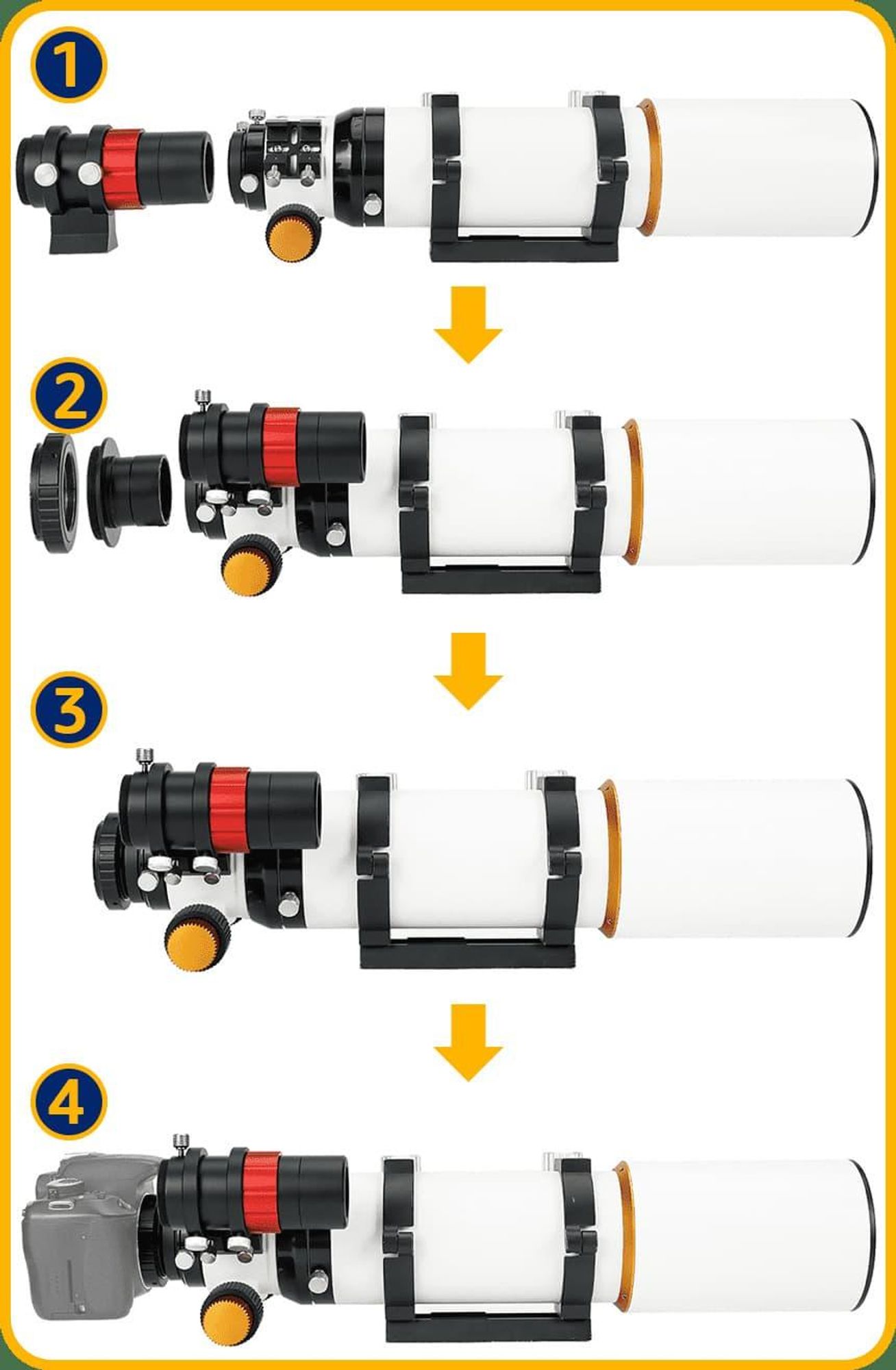 1

2

3

4