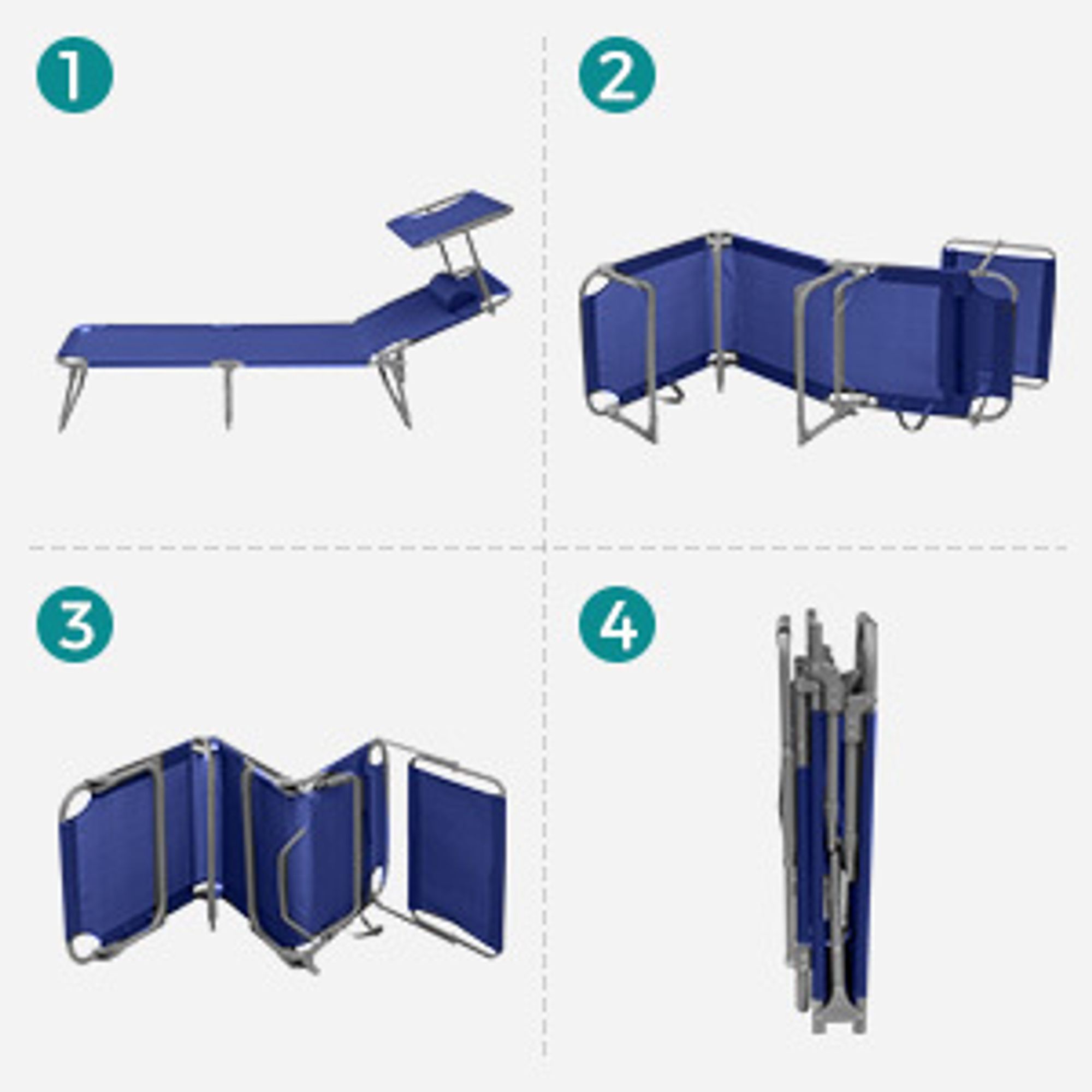 1

2

3

4