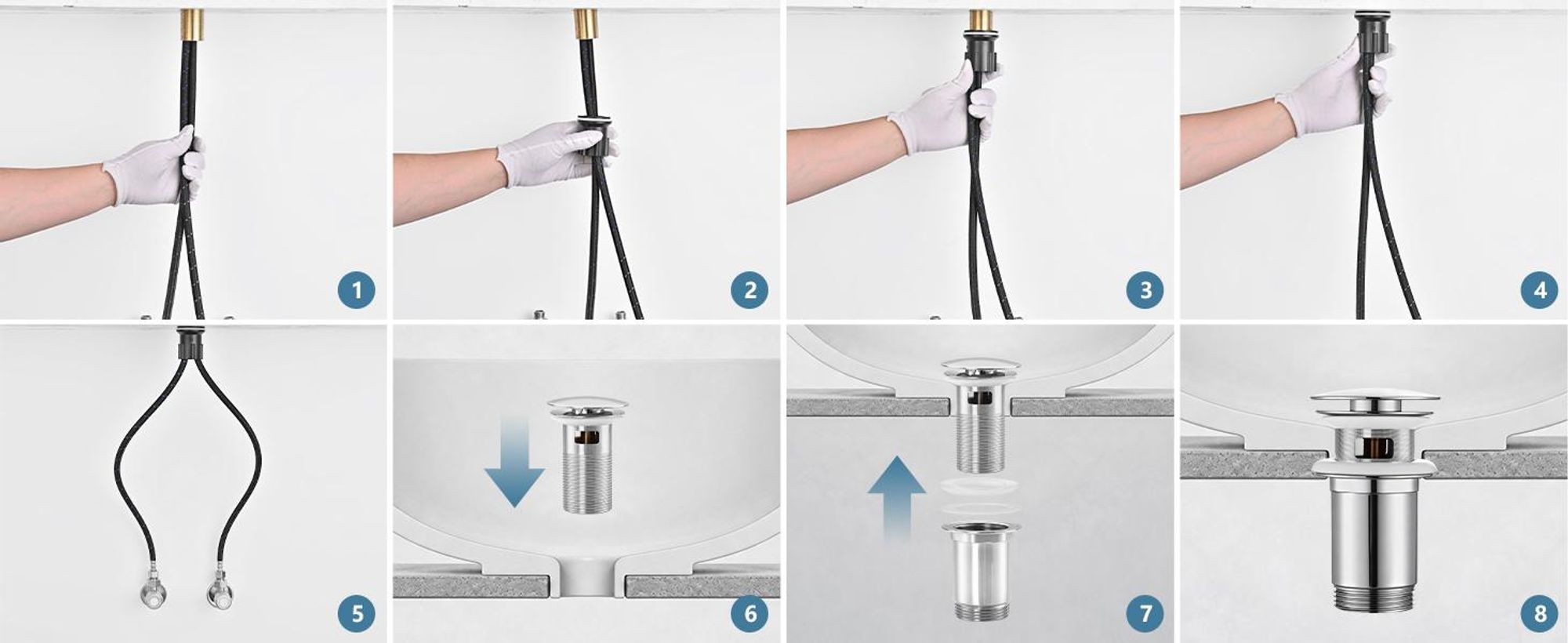 1

2

3

4

5

6

7

8