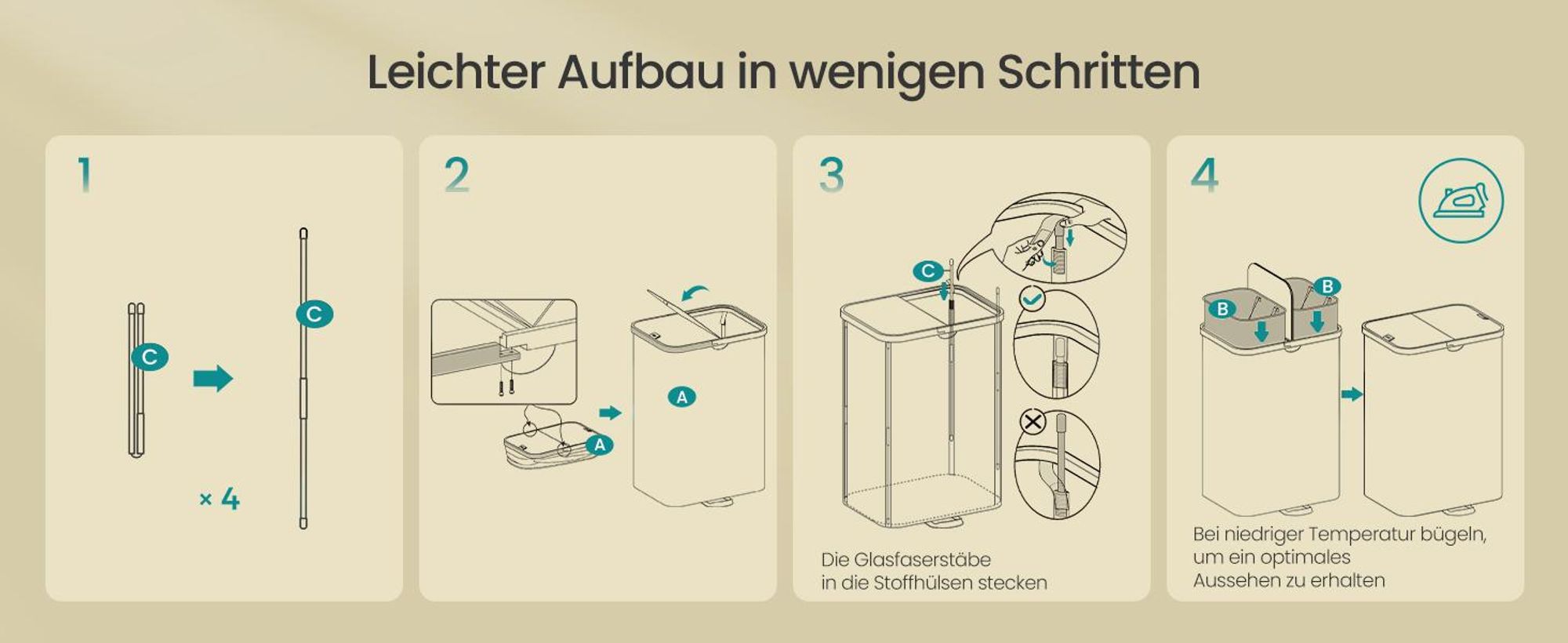 Leichter Aufbau in wenigen Schritten

1

C

C

× 4

2

A

A

3

C

Die Glasfaserstäbe in die Stoffhülsen stecken

4

B

B

Bei niedriger Temperatur bügeln, um ein optimales Aussehen zu erhalten