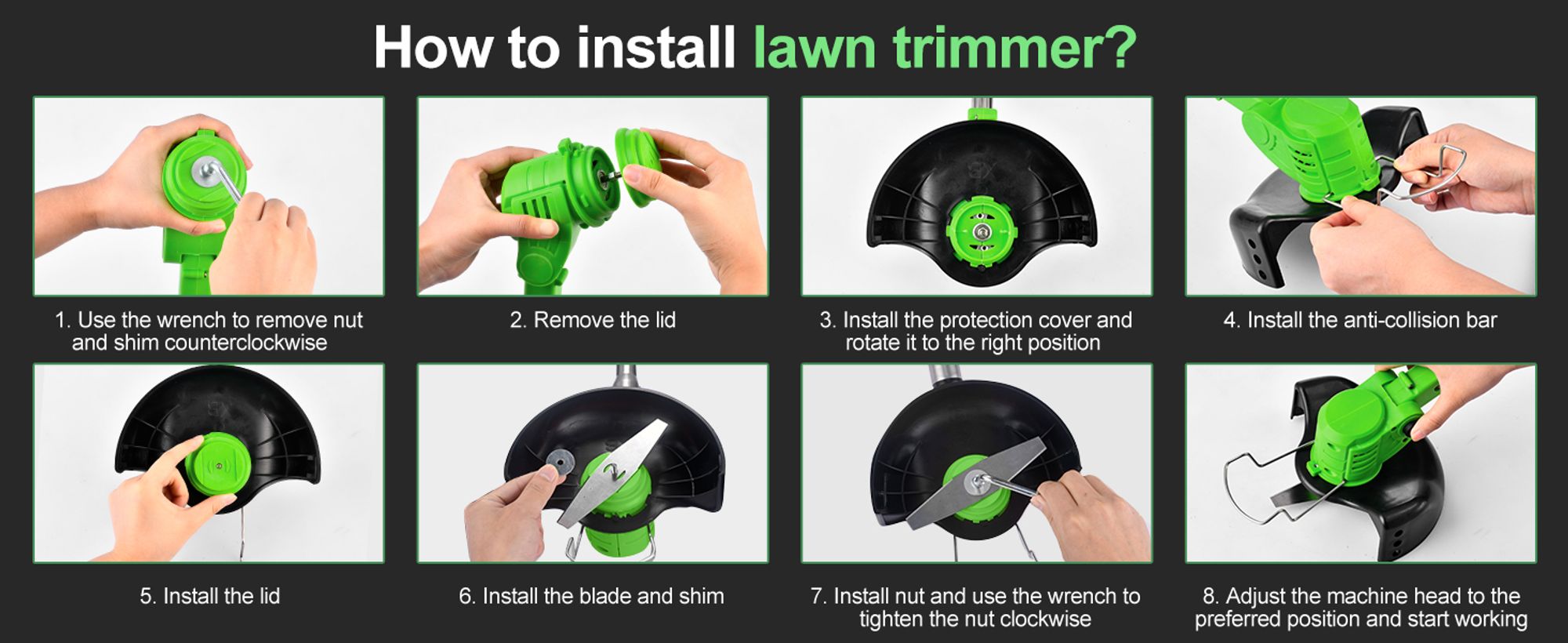 How to install lawn trimmer?

1. Use the wrench to remove nut and shim counterclockwise

2. Remove the lid

3. Install the protection cover and rotate it to the right position

4. Install the anti-collision bar

5. Install the lid

6. Install the blade and shim

7. Install nut and use the wrench to tighten the nut clockwise

8. Adjust the machine head to the preferred position and start working