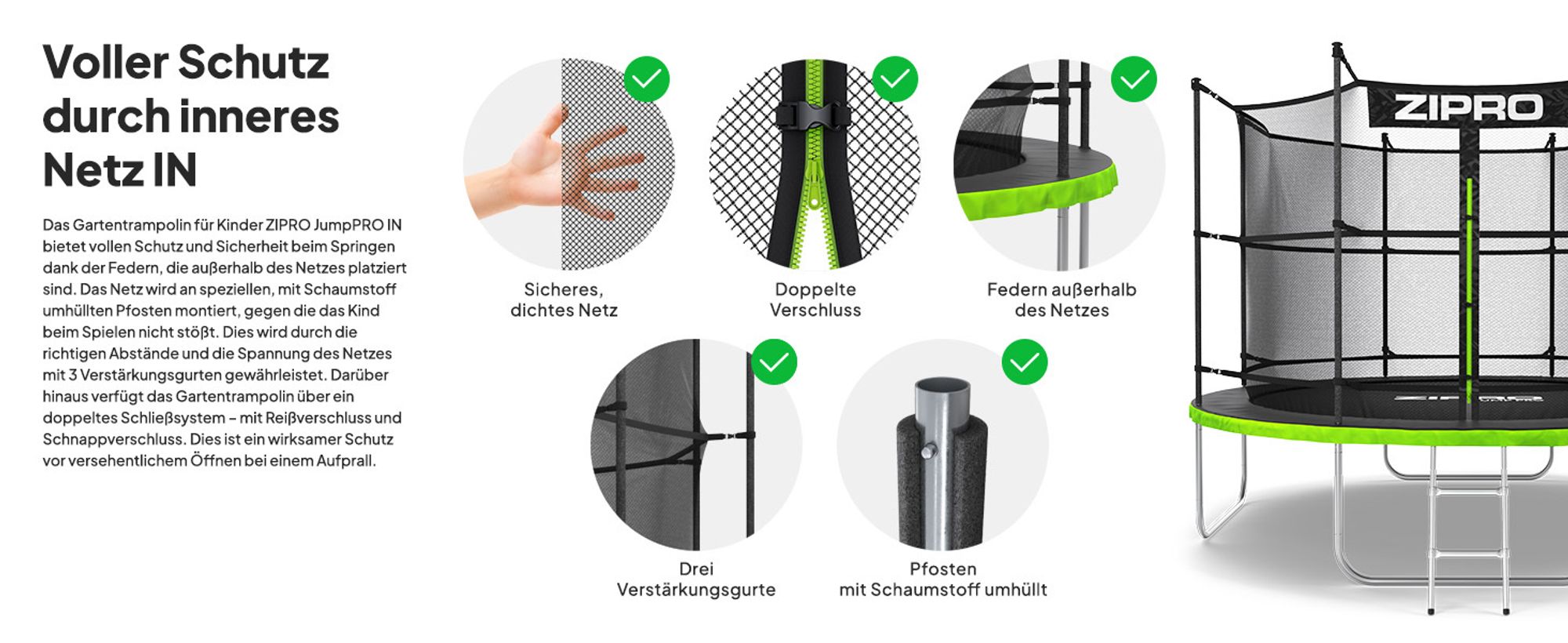 Voller Schutz durch inneres Netz IN

Das Gartentrampolin für Kinder ZIPRO JumpPRO IN bietet vollen Schutz und Sicherheit beim Springen dank der Federn, die außerhalb des Netzes platziert sind. Das Netz wird an speziellen, mit Schaumstoff umhüllten Pfosten montiert, gegen die das Kind beim Spielen nicht stößt. Dies wird durch die richtigen Abstände und die Spannung des Netzes mit 3 Verstärkungsgurten gewährleistet. Darüber hinaus verfügt das Gartentrampolin über ein doppeltes Schließsystem – mit Reißverschluss und Schnappverschluss. Dies ist ein wirksamer Schutz vor versehentlichem Öffnen bei einem Aufprall.

Sicheres, dichtes Netz

Doppelte Verschluss

Federn außerhalb des Netzes

Drei Verstärkungsgurte

Pfosten mit Schaumstoff umhüllt

ZIPRO