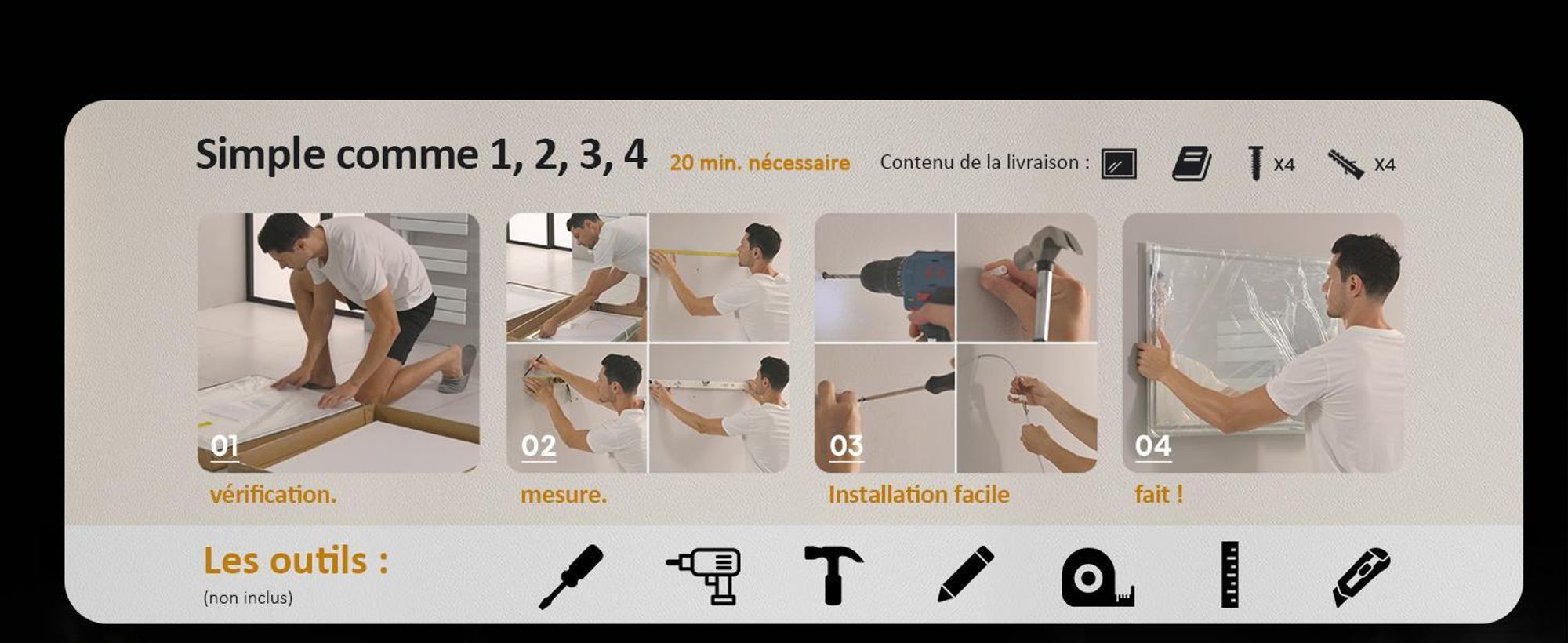 Simple comme 1, 2, 3, 4 20 min. nécessaire Contenu de la livraison : X4 X4

01
vérification.

02
mesure.

03
Installation facile

04
fait !

Les outils :
(non inclus)