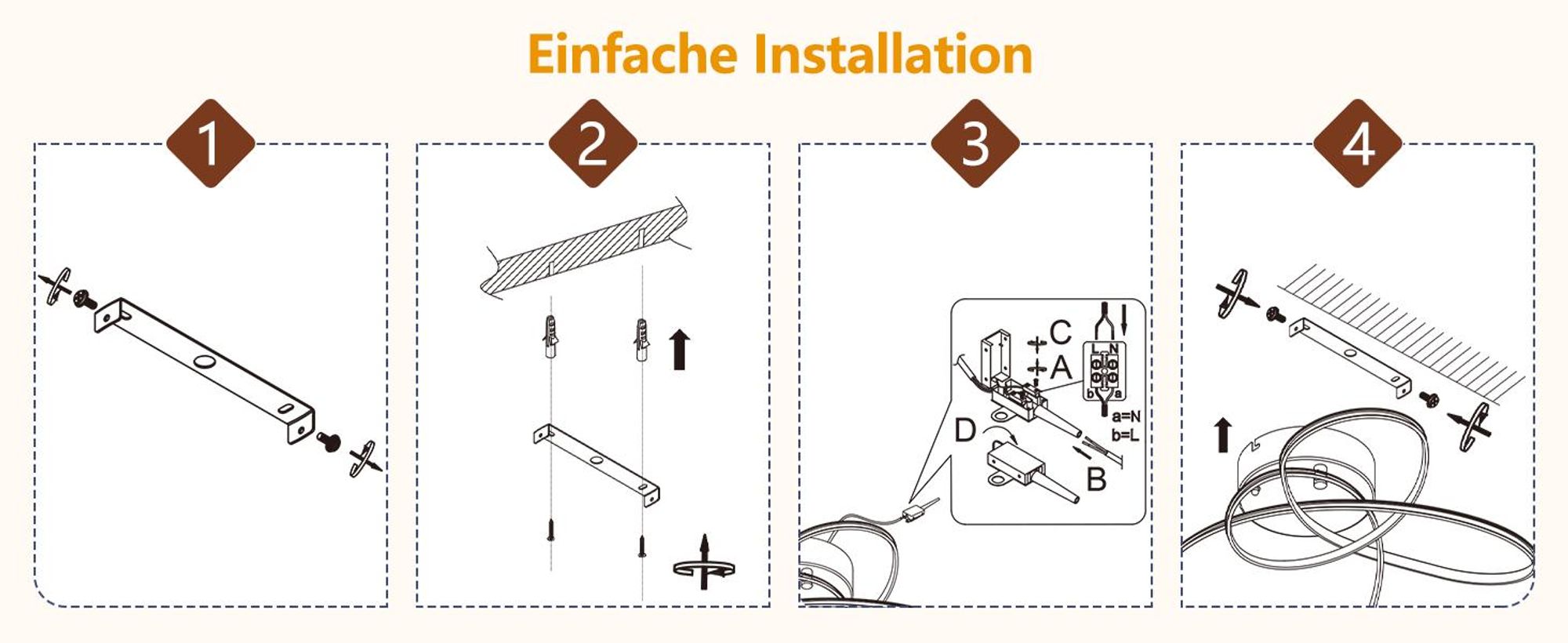 Einfache Installation

1

2

3

C
A
L N
b a
a=N
b=L
D
B

4