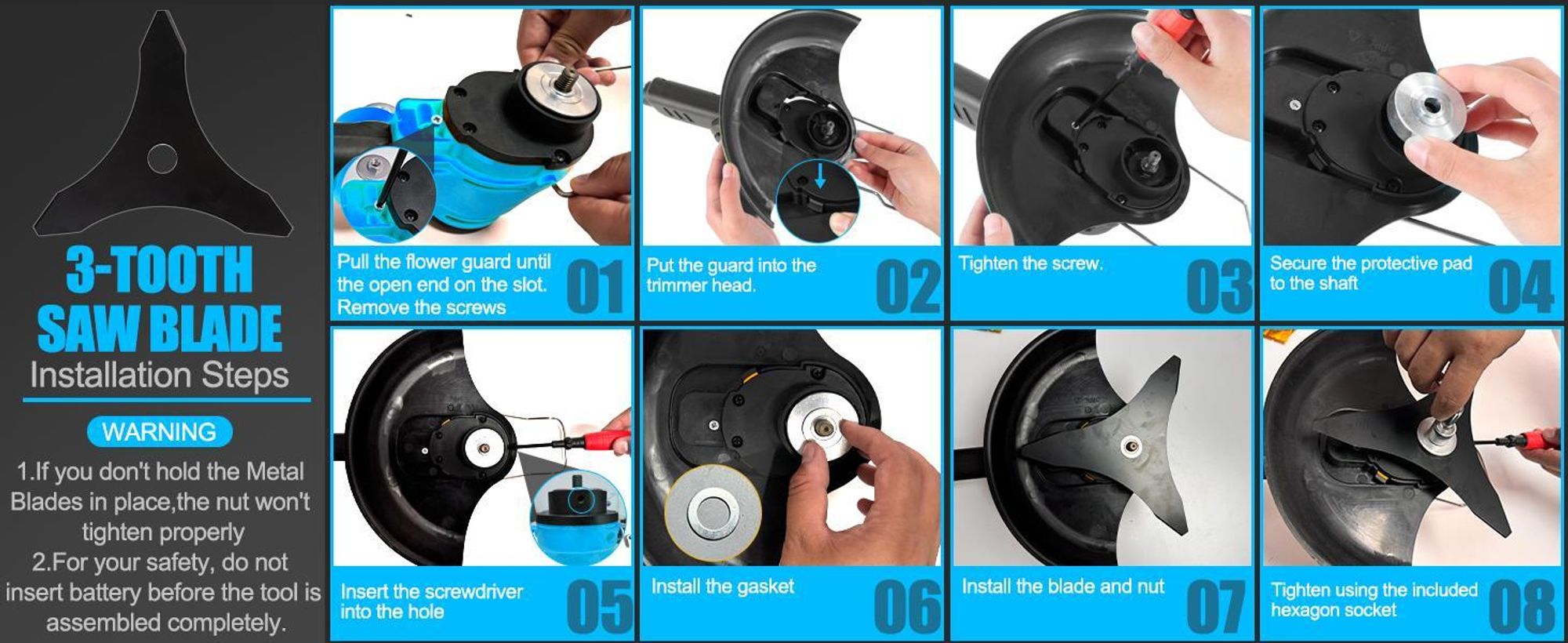 3-TOOTH SAW BLADE
Installation Steps

WARNING
1.If you don't hold the Metal Blades in place,the nut won't tighten properly
2.For your safety, do not insert battery before the tool is assembled completely.

Pull the flower guard until the open end on the slot. Remove the screws 01

Put the guard into the trimmer head. 02

Tighten the screw. 03

Secure the protective pad to the shaft 04

Insert the screwdriver into the hole 05

Install the gasket 06

Install the blade and nut 07

Tighten using the included hexagon socket 08