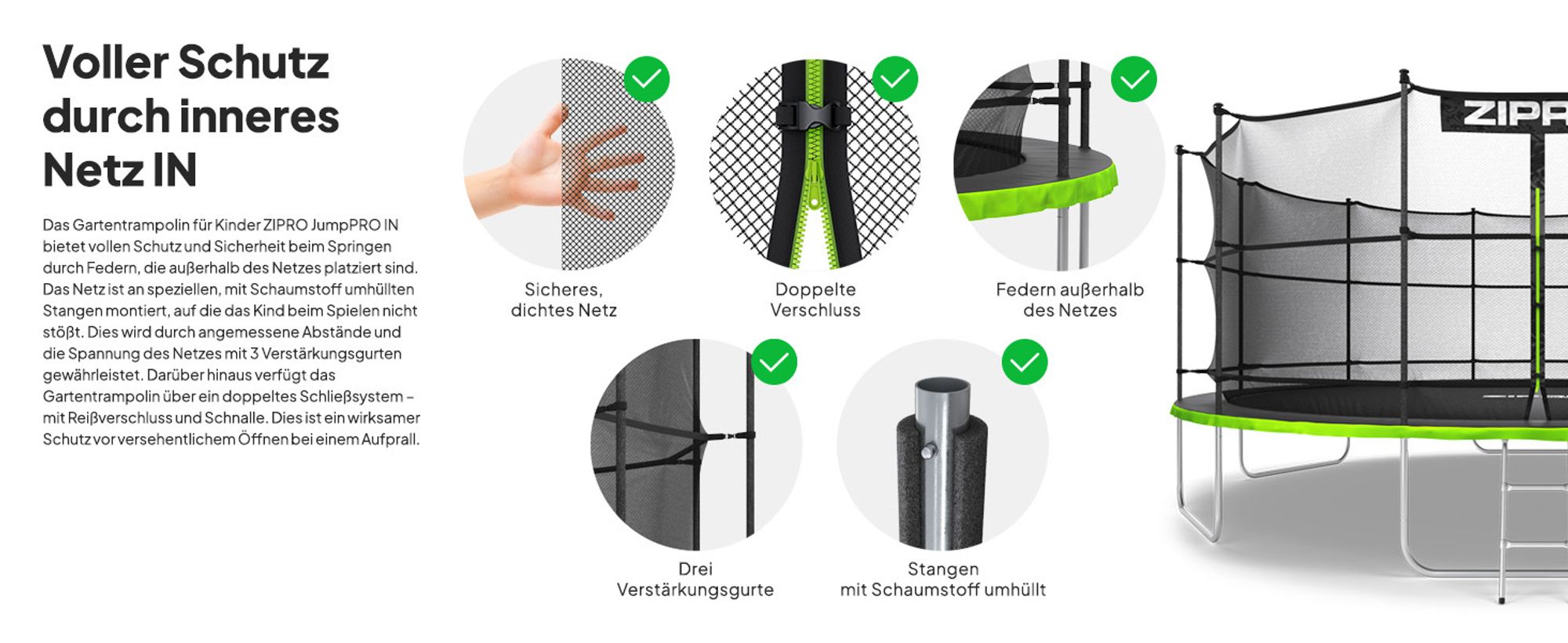 Voller Schutz durch inneres Netz IN

Das Gartentrampolin für Kinder ZIPRO JumpPRO IN bietet vollen Schutz und Sicherheit beim Springen durch Federn, die außerhalb des Netzes platziert sind. Das Netz ist an speziellen, mit Schaumstoff umhüllten Stangen montiert, auf die das Kind beim Spielen nicht stößt. Dies wird durch angemessene Abstände und die Spannung des Netzes mit 3 Verstärkungsgurten gewährleistet. Darüber hinaus verfügt das Gartentrampolin über ein doppeltes Schließsystem – mit Reißverschluss und Schnalle. Dies ist ein wirksamer Schutz vor versehentlichem Öffnen bei einem Aufprall.

Sicheres, dichtes Netz

Doppelte Verschluss

Federn außerhalb des Netzes

Drei Verstärkungsgurte

Stangen mit Schaumstoff umhüllt

ZIPR