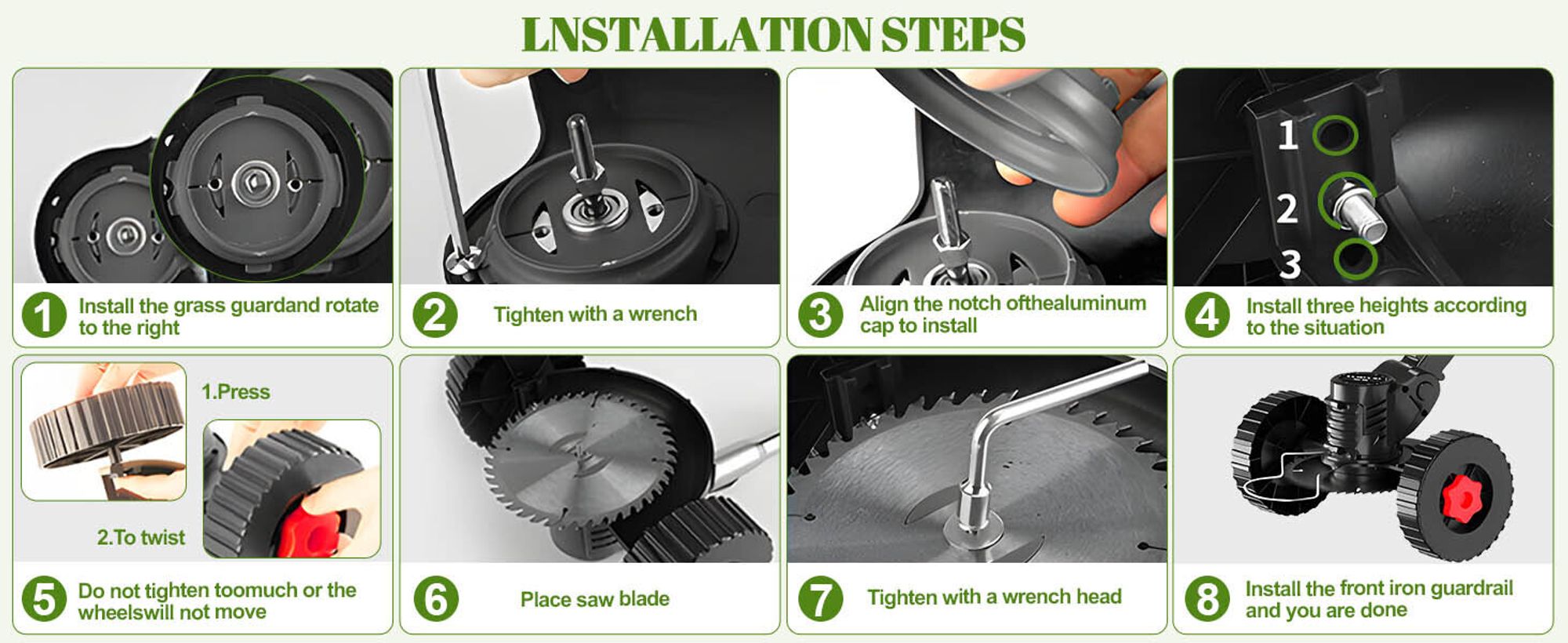 LNSTALLATION STEPS

1 Install the grass guardand rotate to the right

2 Tighten with a wrench

3 Align the notch ofthealuminum cap to install

1
2
3

4 Install three heights according to the situation

1.Press

2.To twist

5 Do not tighten toomuch or the wheelswill not move

6 Place saw blade

7 Tighten with a wrench head

8 Install the front iron guardrail and you are done