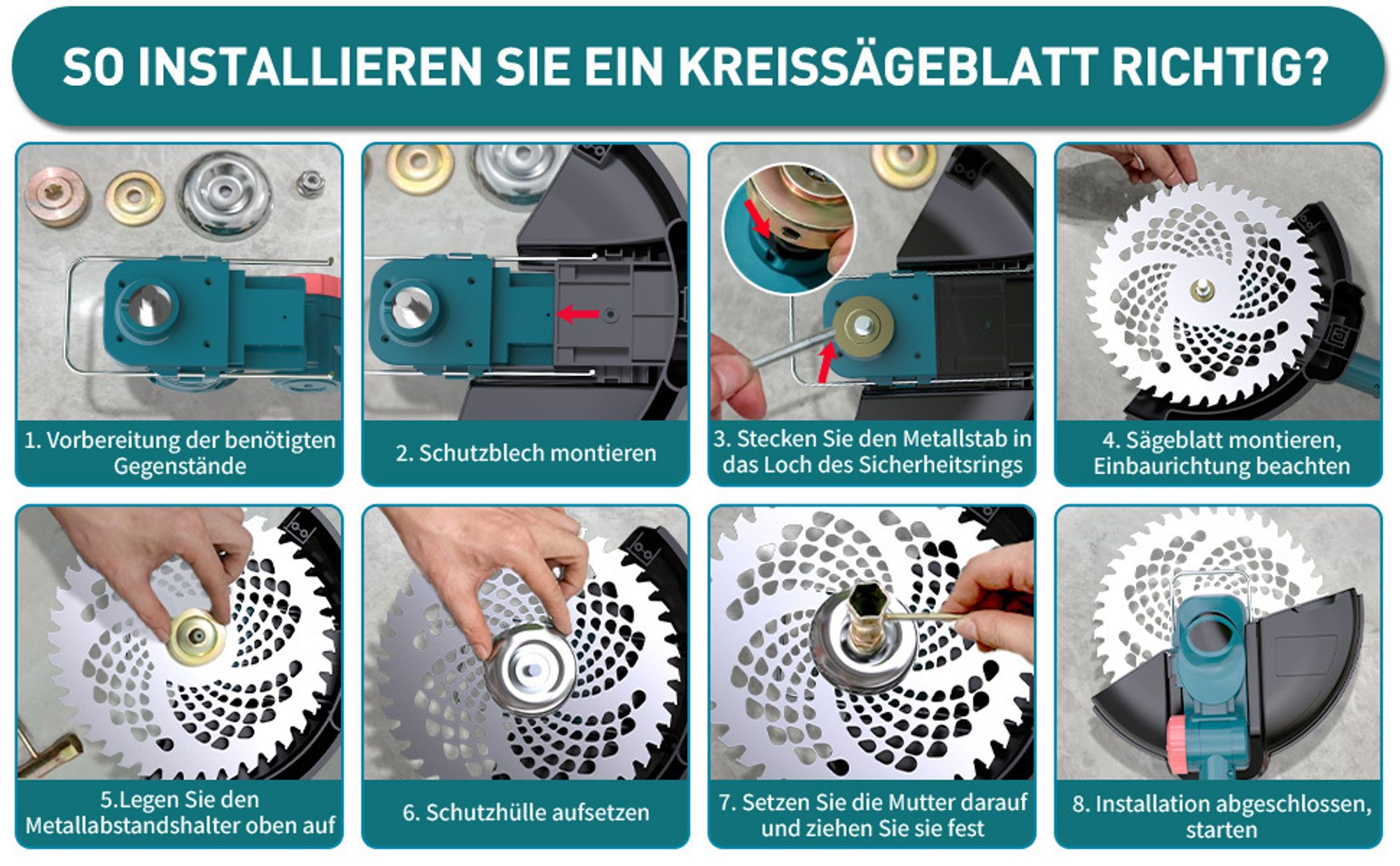 SO INSTALLIEREN SIE EIN KREISSÄGEBLATT RICHTIG?

1. Vorbereitung der benötigten Gegenstände

2. Schutzblech montieren

3. Stecken Sie den Metallstab in das Loch des Sicherheitsrings

4. Sägeblatt montieren, Einbaurichtung beachten

5.Legen Sie den Metallabstandshalter oben auf

6. Schutzhülle aufsetzen

7. Setzen Sie die Mutter darauf und ziehen Sie sie fest

8. Installation abgeschlossen, starten