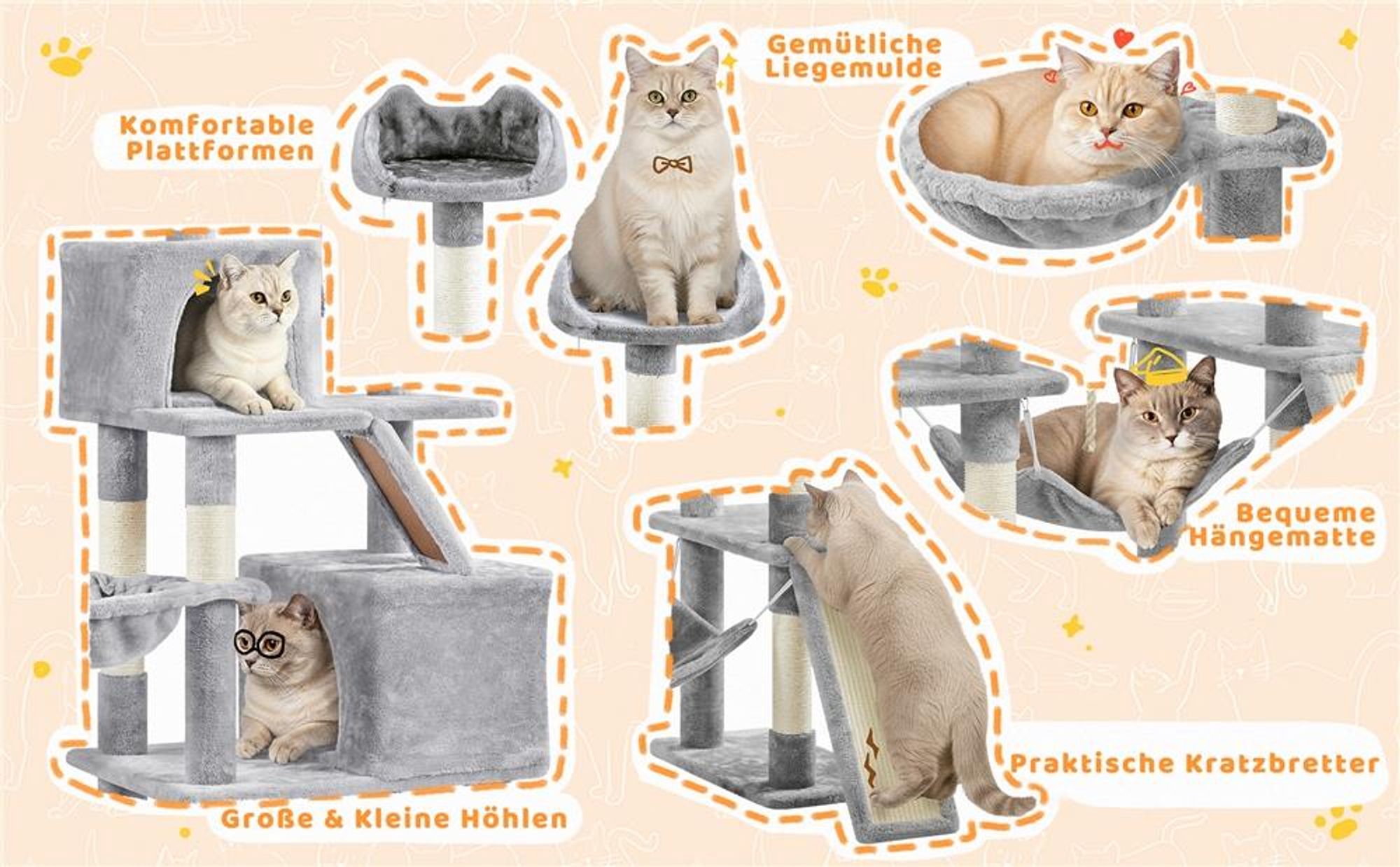 Komfortable Plattformen

Gemütliche Liegemulde

Bequeme Hängematte

Praktische Kratzbretter

Große & Kleine Höhlen