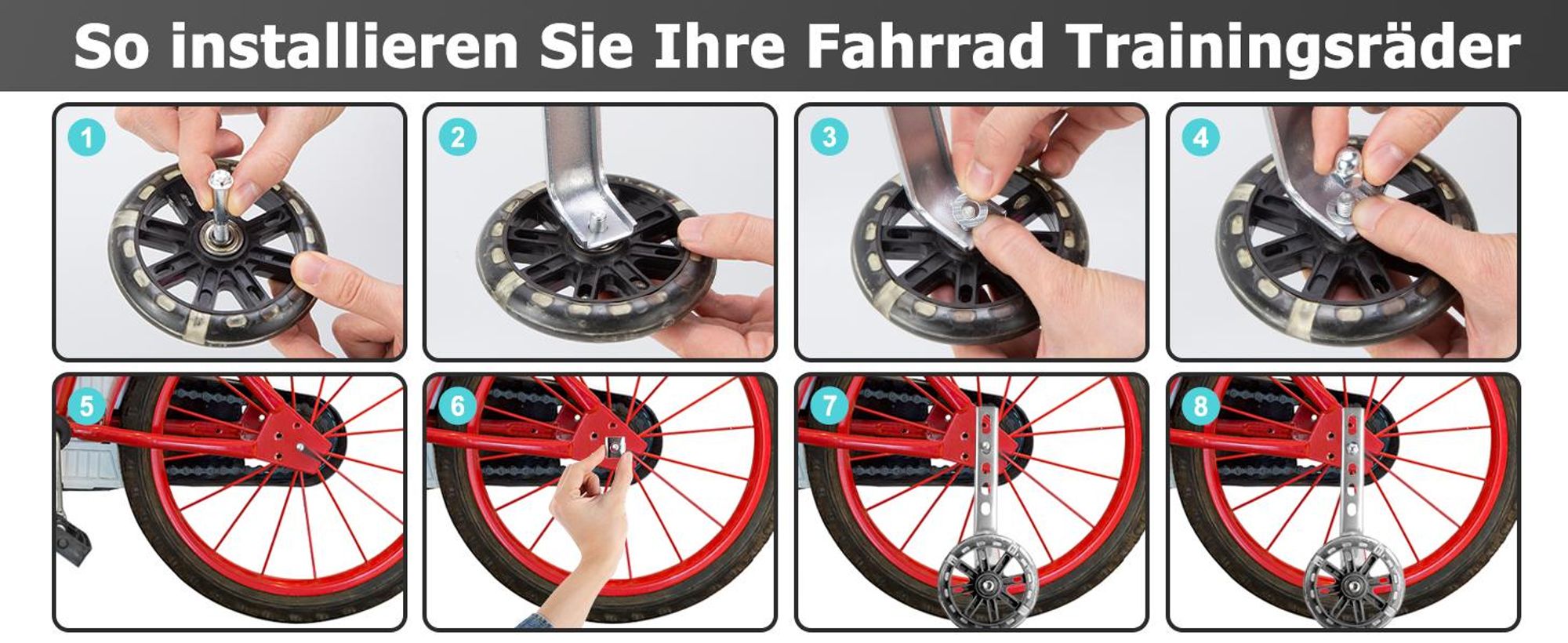 So installieren Sie Ihre Fahrrad Trainingsräder

1

2

3

4

5

6

7

8