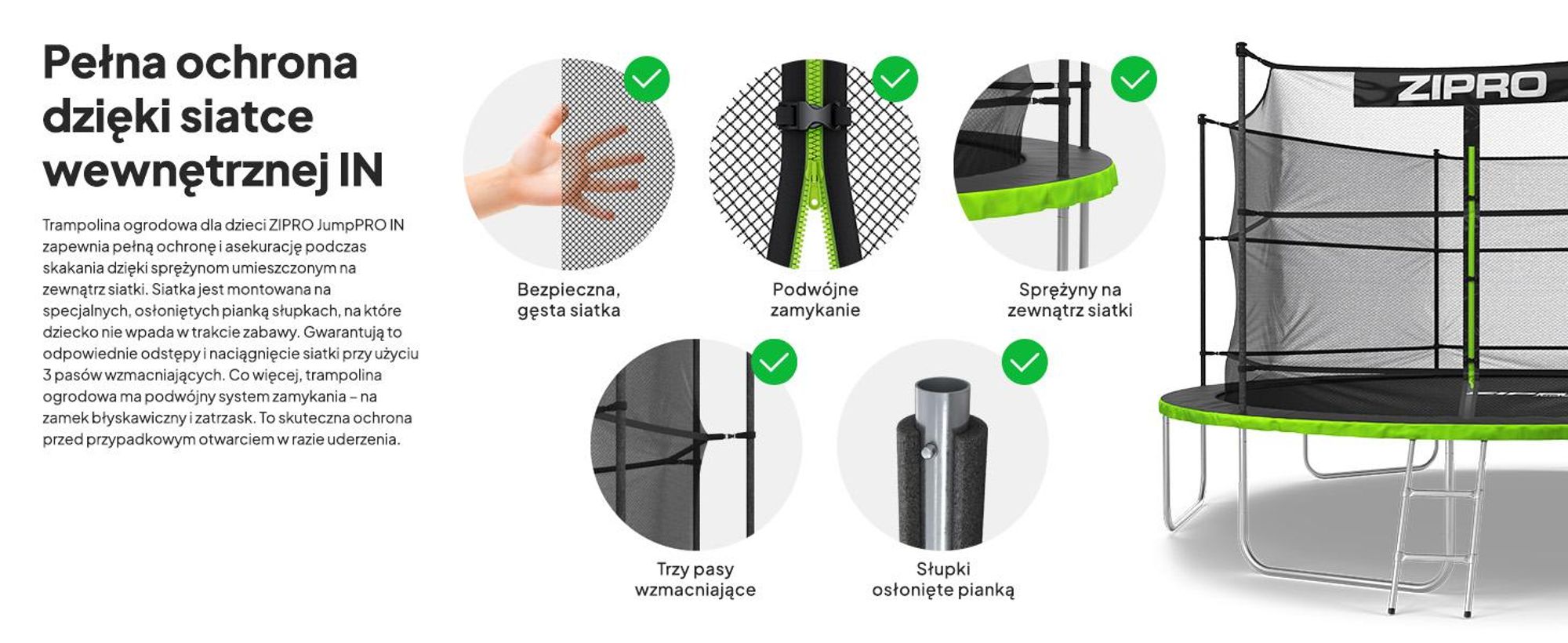 Pełna ochrona dzięki siatce wewnętrznej IN

Trampolina ogrodowa dla dzieci ZIPRO JumpPRO IN zapewnia pełną ochronę i asekurację podczas skakania dzięki sprężynom umieszczonym na zewnątrz siatki. Siatka jest montowana na specjalnych, osłoniętych pianką słupkach, na które dziecko nie wpada w trakcie zabawy. Gwarantują to odpowiednie odstępy i naciągnięcie siatki przy użyciu 3 pasów wzmacniających. Co więcej, trampolina ogrodowa ma podwójny system zamykania – na zamek błyskawiczny i zatrzask. To skuteczna ochrona przed przypadkowym otwarciem w razie uderzenia.

Bezpieczna, gęsta siatka

Podwójne zamykanie

Sprężyny na zewnątrz siatki

Trzy pasy wzmacniające

Słupki osłonięte pianką

ZIPRO